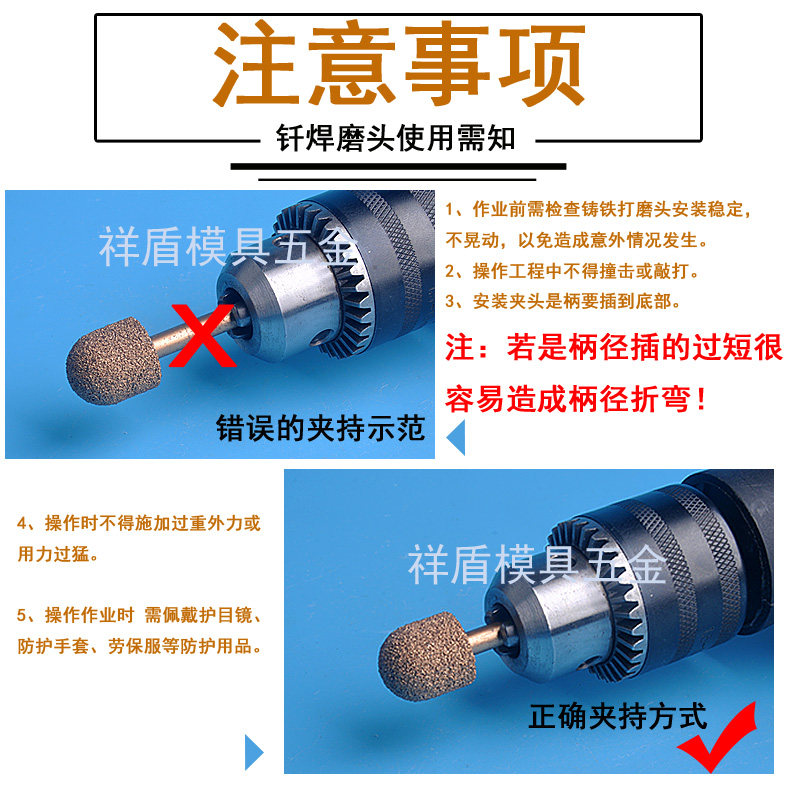 注意事项

钎焊磨头使用需知

祥盾模具五金

错误的夹持示范

1、作业前需检查铸铁打磨头安装稳定，不晃动，以免造成意外情况发生。

2、操作工程中不得撞击或敲打。

3、安装夹头是柄要插到底部。

注：若是柄径插的过短很容易造成柄径折弯！

4、操作时不得施加过重外力或用力过猛。

5、操作作业时 需佩戴护目镜、防护手套、劳保服等防护用品。

祥盾模具五金

正确夹持方式