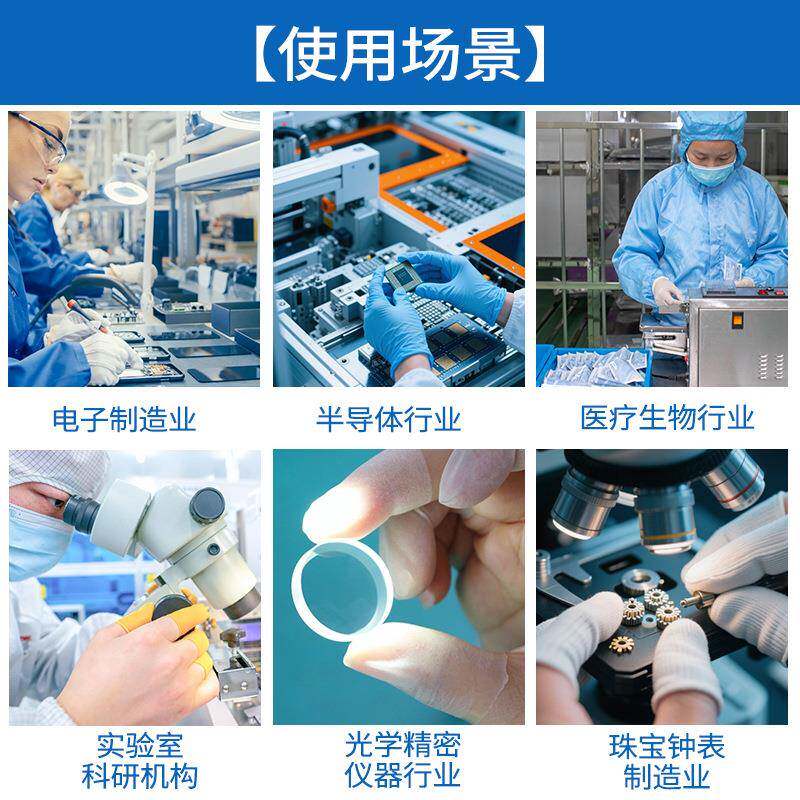 【使用场景】

电子制造业

半导体行业

医疗生物行业

实验室
科研机构

光学精密
仪器行业

珠宝钟表
制造业