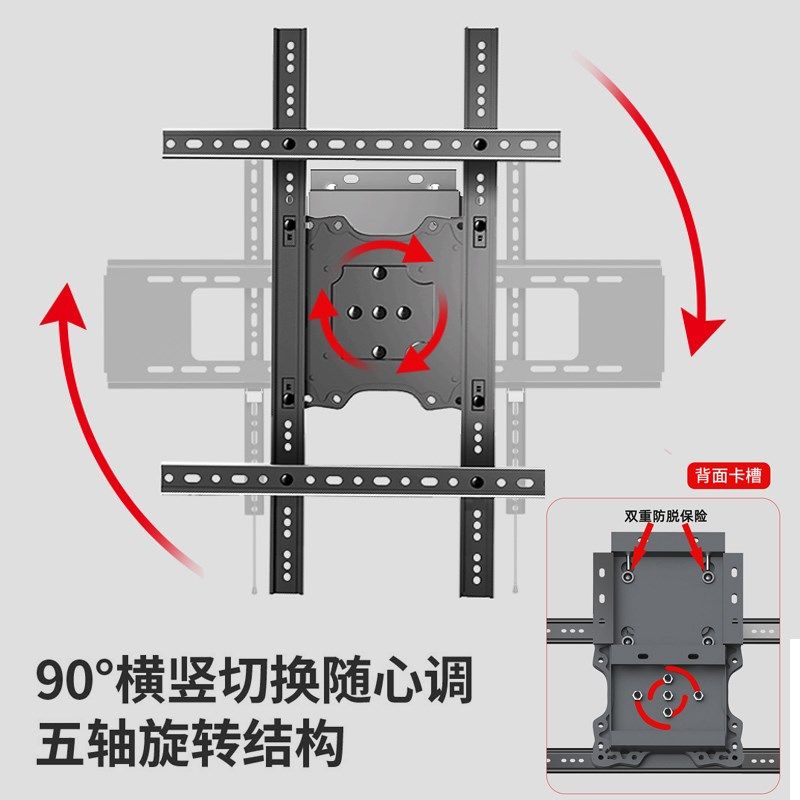 背面卡槽

双重防脱保险

90°横竖切换随心调
五轴旋转结构