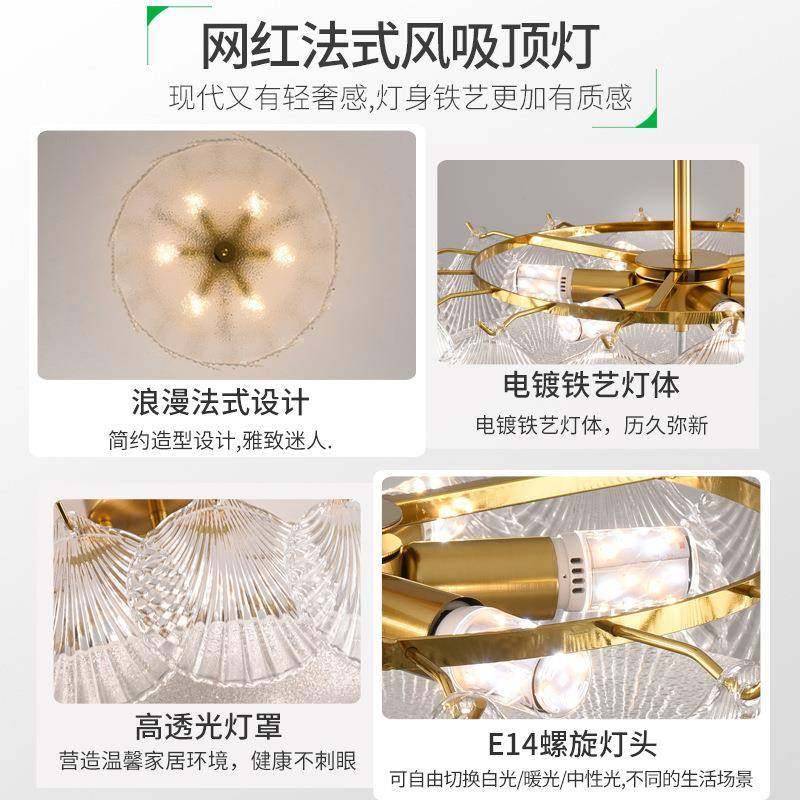 网红法式风吸顶灯

现代又有轻奢感,灯身铁艺更加有质感

浪漫法式设计

简约造型设计,雅致迷人.

电镀铁艺灯体

电镀铁艺灯体，历久弥新

高透光灯罩

营造温馨家居环境，健康不刺眼

E14螺旋灯头

可自由切换白光/暖光/中性光,不同的生活场景