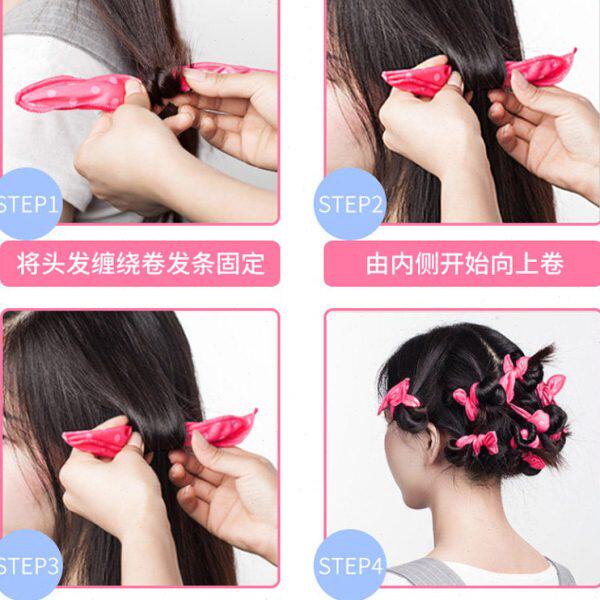 STEP1

将头发缠绕卷发条固定

STEP2

由内侧开始向上卷

STEP3

STEP4