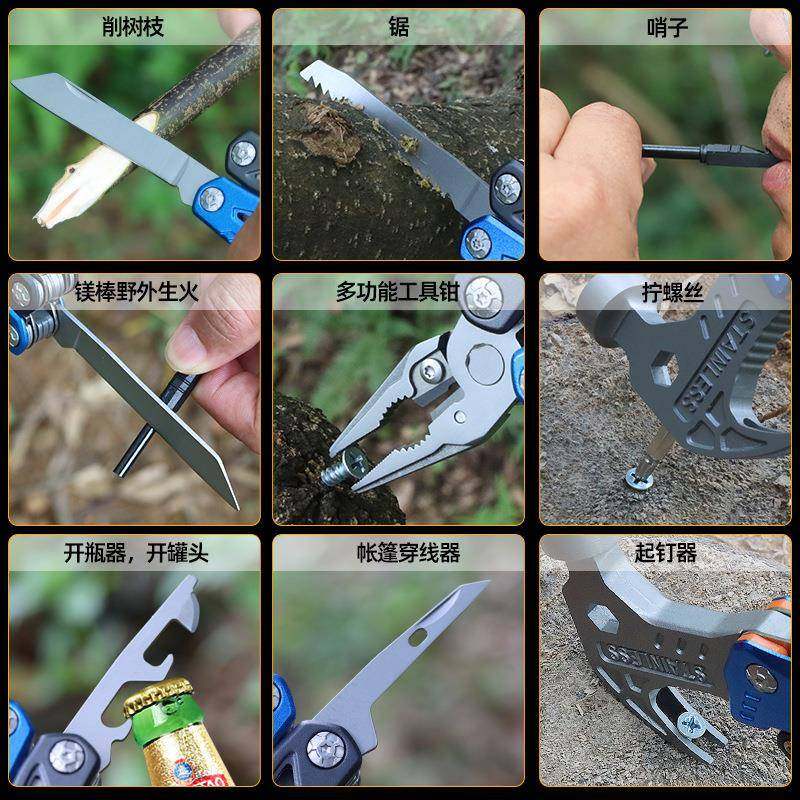 削树枝

锯

哨子

镁棒野外生火

多功能工具钳

拧螺丝

STAINLESS

开瓶器，开罐头

帐篷穿线器

起钉器

STAINLESS