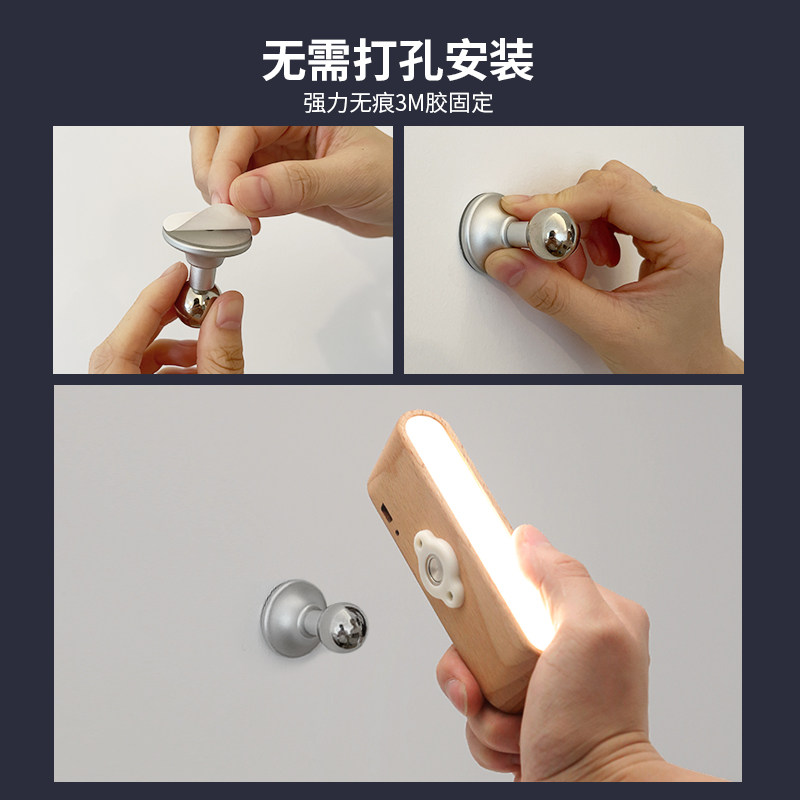 无需打孔安装
强力无痕3M胶固定