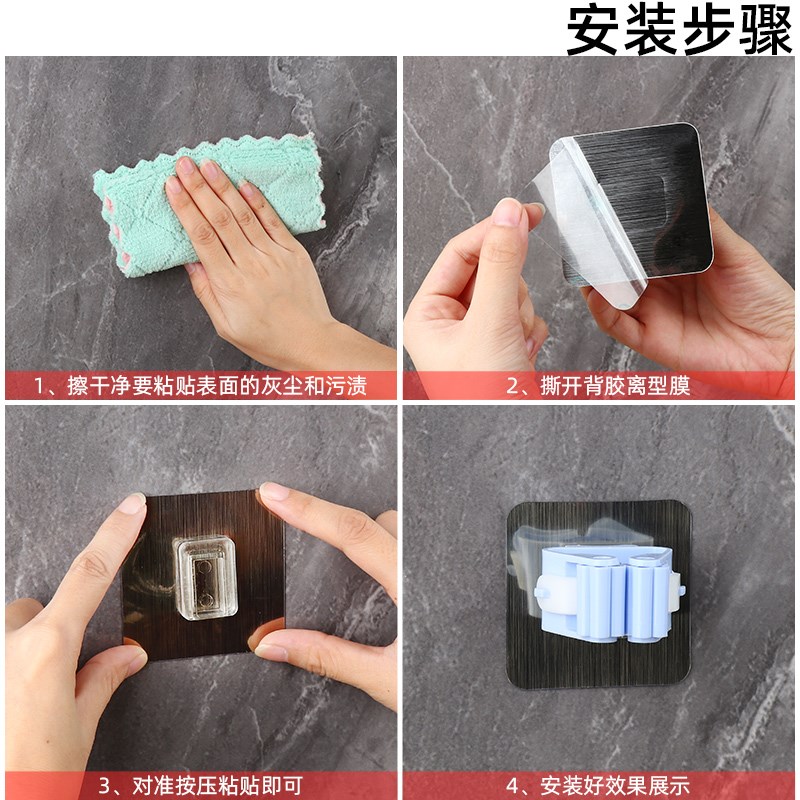 安装步骤

1、擦干净要粘贴表面的灰尘和污渍

2、撕开背胶离型膜

3、对准按压粘贴即可

4、安装好效果展示