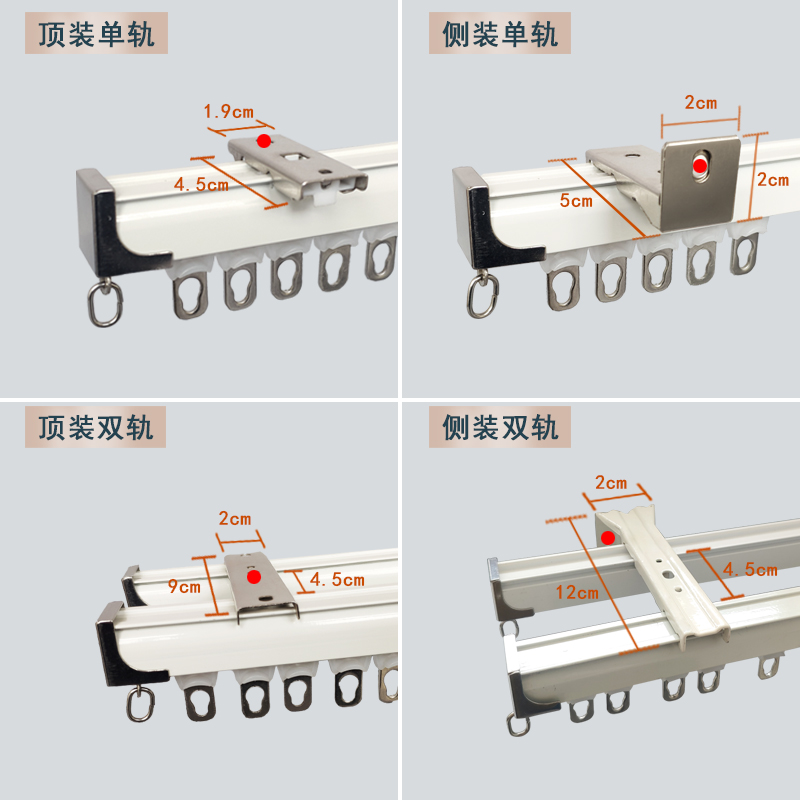 顶装单轨

1.9cm

4.5cm

侧装单轨

2cm

5cm

2cm

顶装双轨

2cm

9cm

4.5cm

侧装双轨

2cm

12cm

4.5cm