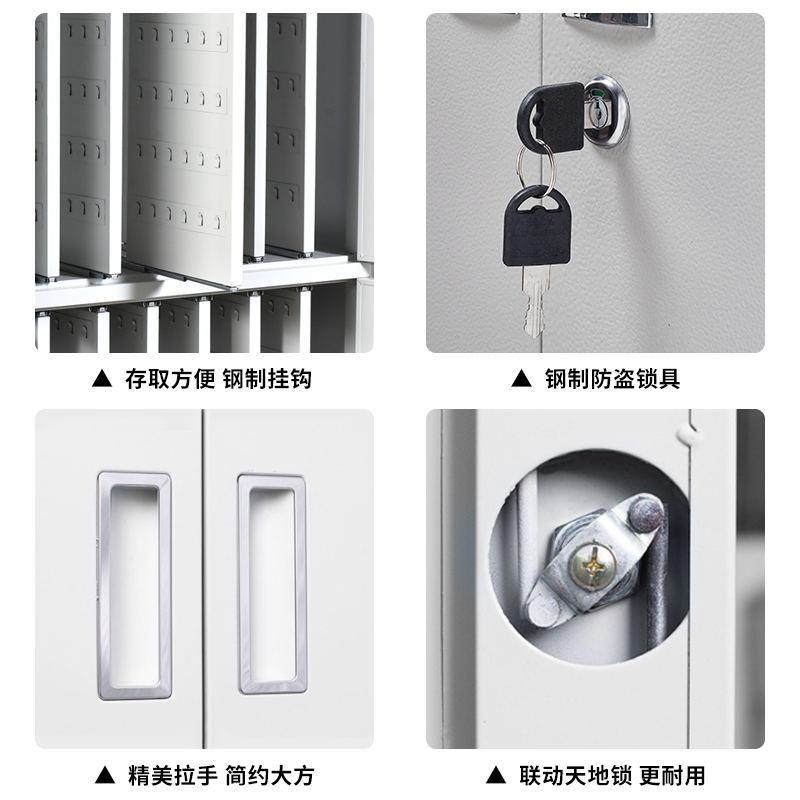 ▲ 存取方便 钢制挂钩

▲ 钢制防盗锁具

▲ 精美拉手 简约大方

▲ 联动天地锁 更耐用