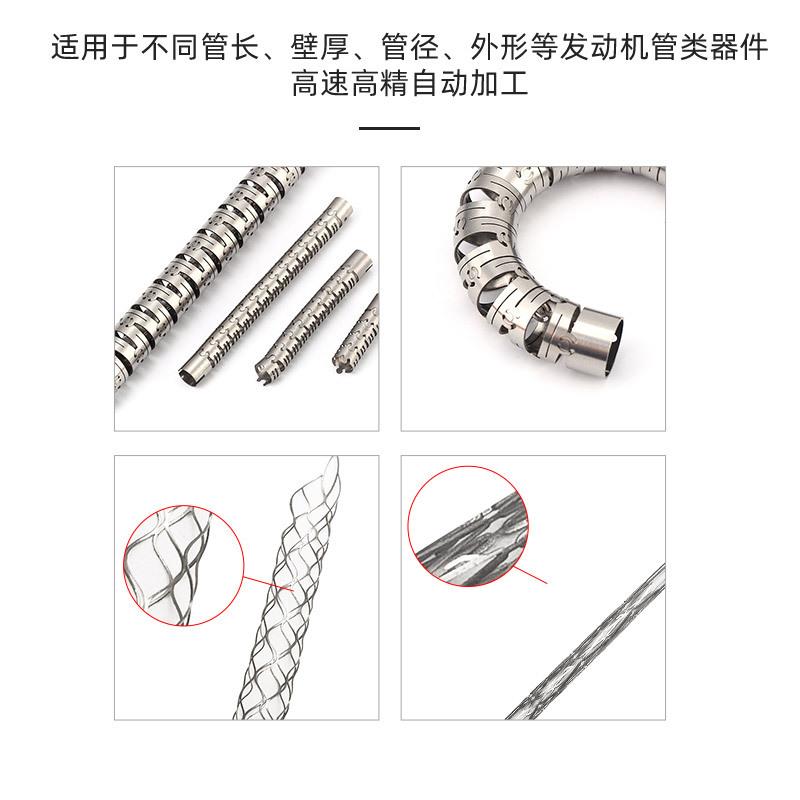 适用于不同管长、壁厚、管径、外形等发动机管类器件高速高精自动加工