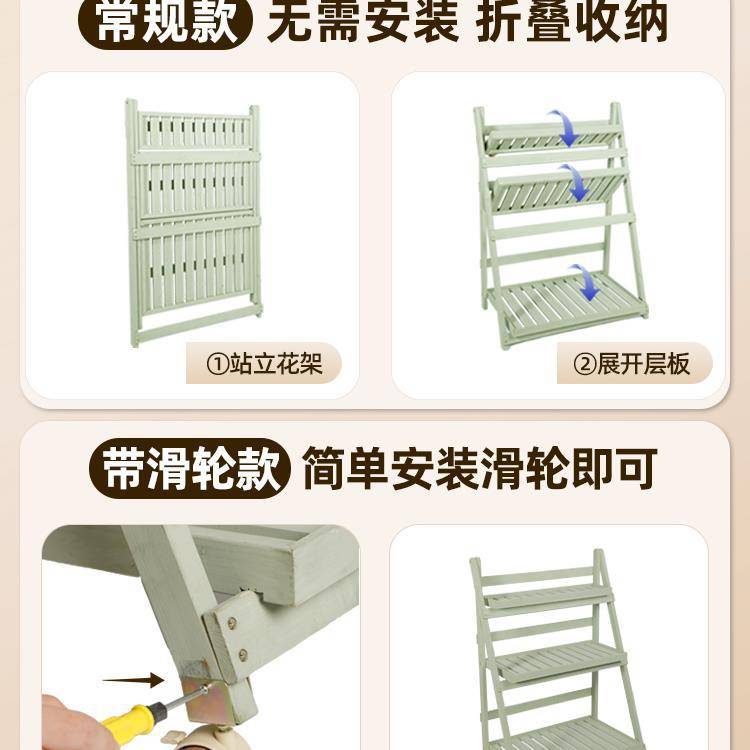 常规款 无需安装 折叠收纳

①站立花架

②展开层板

带滑轮款 简单安装滑轮即可