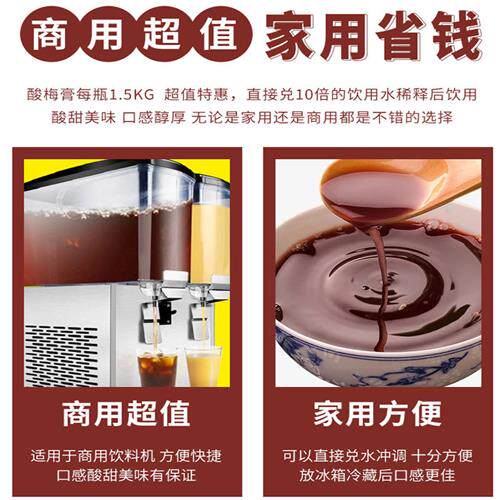 商用超值 家用省钱

酸梅膏每瓶1.5KG 超值特惠，直接兑10倍的饮用水稀释后饮用
酸甜美味 口感醇厚 无论是家用还是商用都是不错的选择

商用超值

适用于商用饮料机 方便快捷
口感酸甜美味有保证

家用方便

可以直接兑水冲调 十分方便
放冰箱冷藏后口感更佳