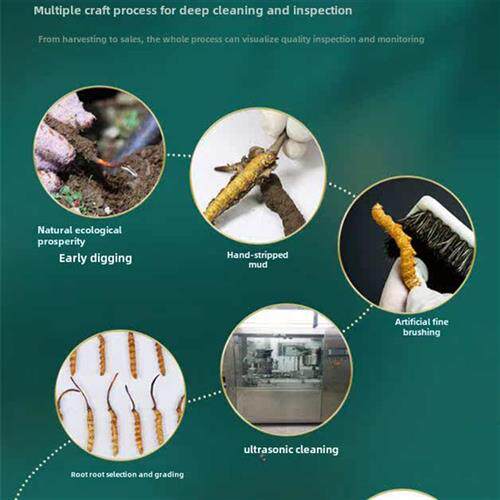 Multiple craft process for deep cleaning and inspection

From harvesting to sales, the whole process can visualize quality inspection and monitoring

Natural ecological prosperity

Early digging

Hand-stripped mud

Artificial fine brushing

ultrasonic cleaning

Root root selection and grading