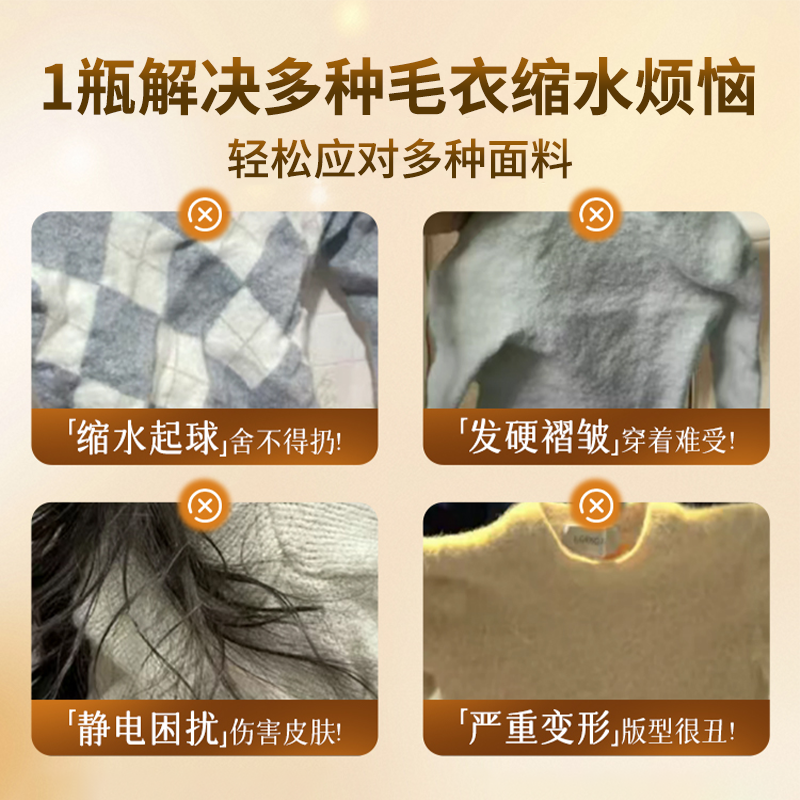 1瓶解决多种毛衣缩水烦恼
轻松应对多种面料

「缩水起球」舍不得扔!

「发硬褶皱」穿着难受!

「静电困扰」伤害皮肤!

「严重变形」版型很丑!