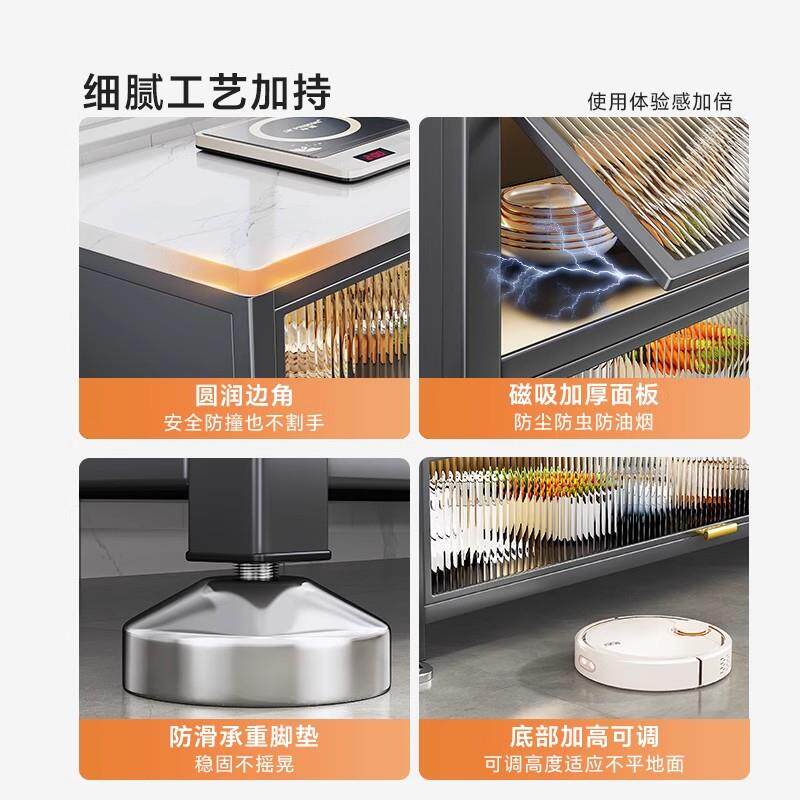 细腻工艺加持

使用体验感加倍

圆润边角
安全防撞也不割手

磁吸加厚面板
防尘防虫防油烟

防滑承重脚垫
稳固不摇晃

底部加高可调
可调高度适应不平地面