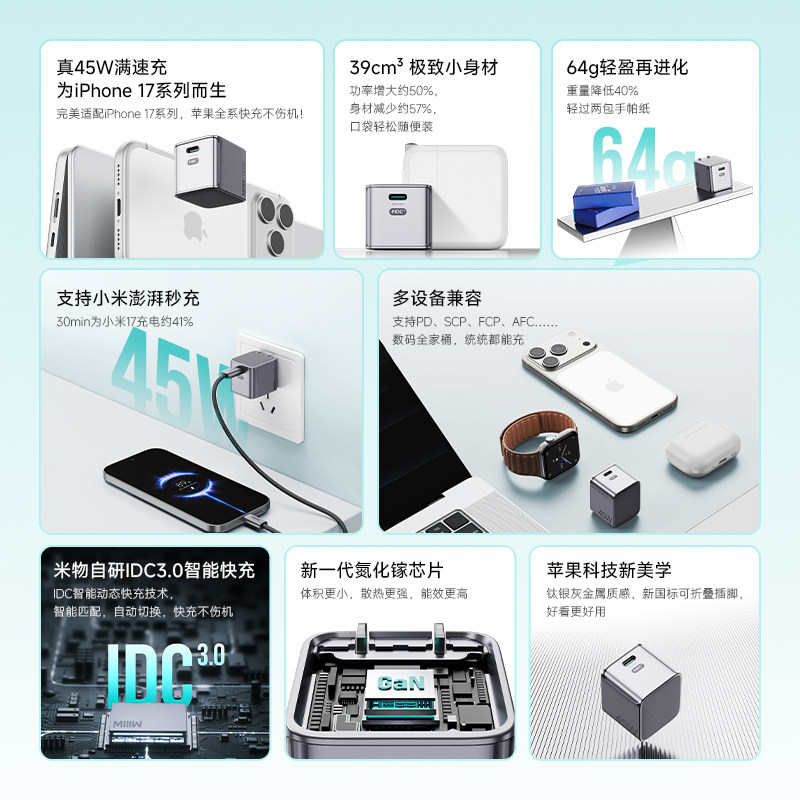 真45W满速充
为iPhone 17系列而生
完美适配iPhone 17系列，苹果全系快充不伤机！

IDC

39cm³ 极致小身材
功率增大约50%，
身材减少约57%，
口袋轻松随便装

IDC

64g轻盈再进化
重量降低40%
轻过两包手帕纸

64g

支持小米澎湃秒充
30min为小米17充电约41%

45W

多设备兼容
支持PD、SCP、FCP、AFC……
数码全家桶，统统都能充

米物自研IDC3.0智能快充
IDC智能动态快充技术，
智能匹配，自动切换，快充不伤机

IDC 3.0

MIIIW

新一代氮化镓芯片
体积更小，散热更强，能效更高

GaN

苹果科技新美学
钛银灰金属质感，新国标可折叠插脚，
好看更好用