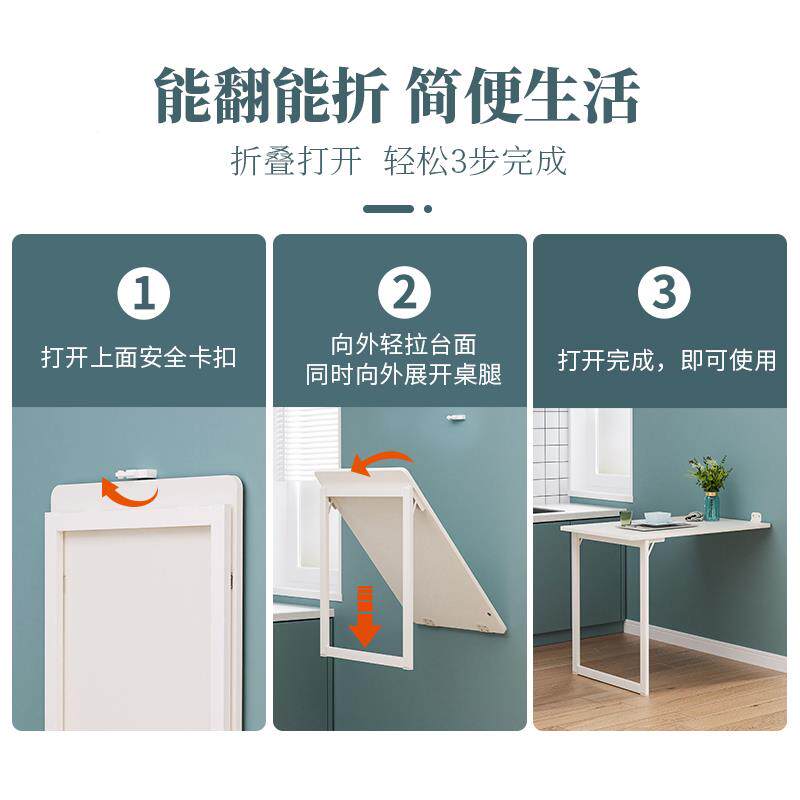 能翻能折 简便生活

折叠打开 轻松3步完成

1

打开上面安全卡扣

2

向外轻拉台面
同时向外展开桌腿

3

打开完成，即可使用