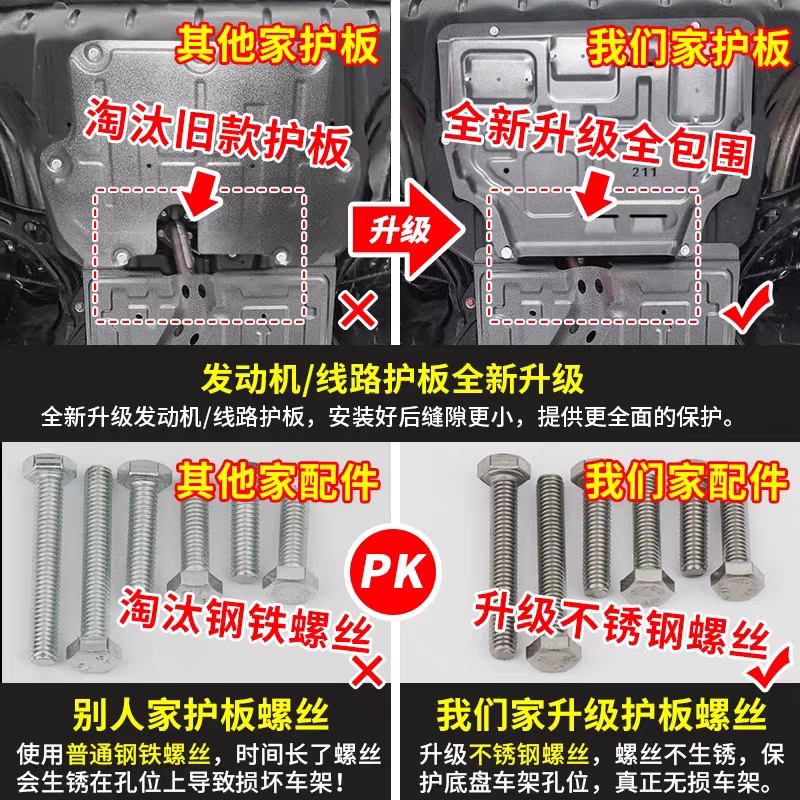 其他家护板

淘汰旧款护板

升级

我们家护板

全新升级全包围

211

发动机/线路护板全新升级

全新升级发动机/线路护板，安装好后缝隙更小，提供更全面的保护。

其他家配件

淘汰钢铁螺丝

PK

我们家配件

升级不锈钢螺丝

别人家护板螺丝

使用普通钢铁螺丝，时间长了螺丝会生锈在孔位上导致损坏车架！

我们家升级护板螺丝

升级不锈钢螺丝，螺丝不生锈，保护底盘车架孔位，真正无损车架。