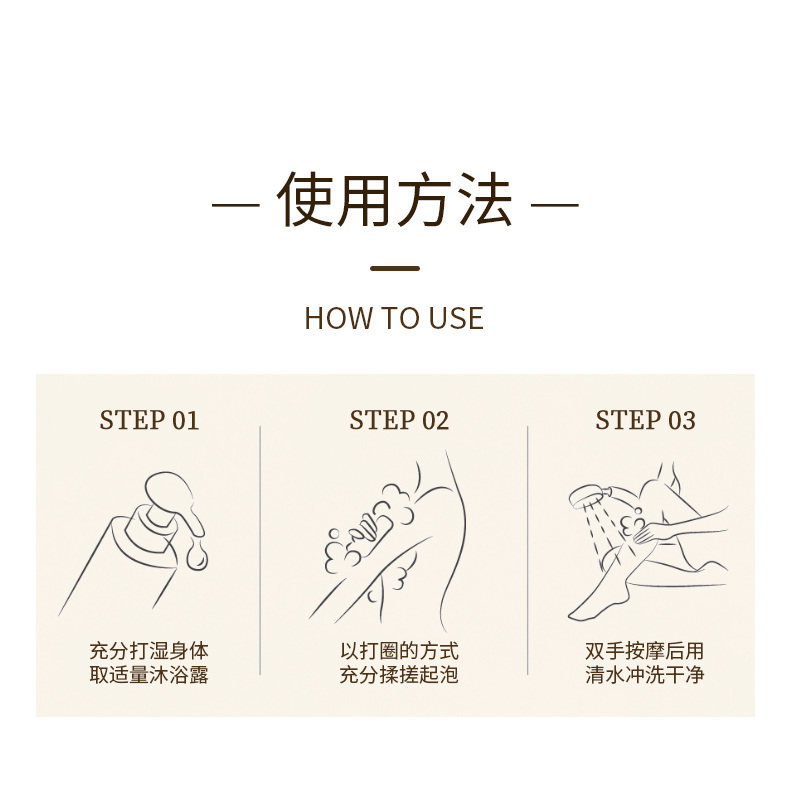 — 使用方法 —

HOW TO USE

STEP 01

充分打湿身体
取适量沐浴露

STEP 02

以打圈的方式
充分揉搓起泡

STEP 03

双手按摩后用
清水冲洗干净