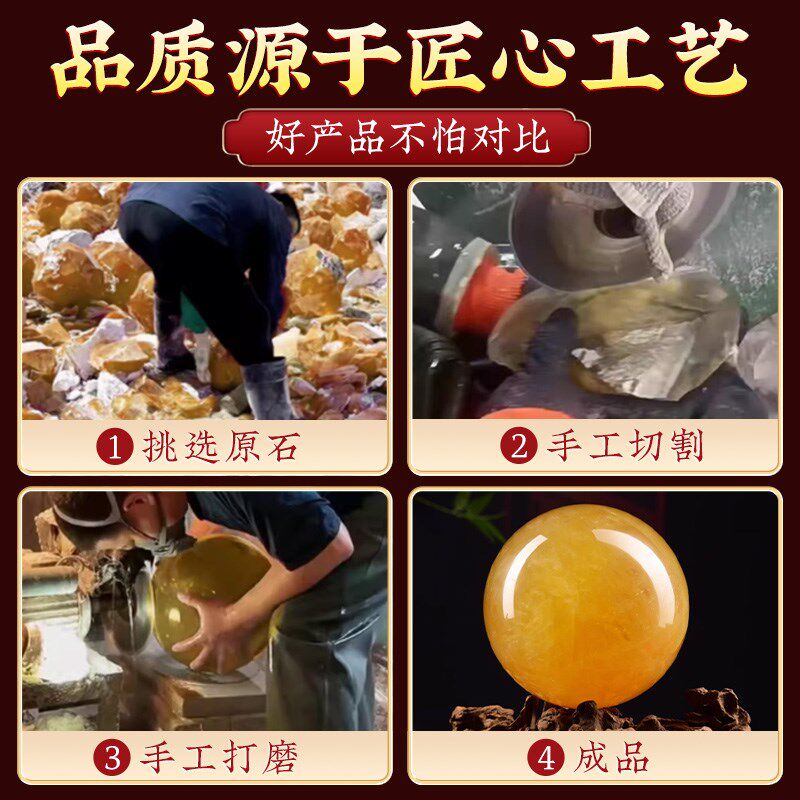 品质源于匠心工艺

好产品不怕对比

1 挑选原石

2 手工切割

3 手工打磨

4 成品