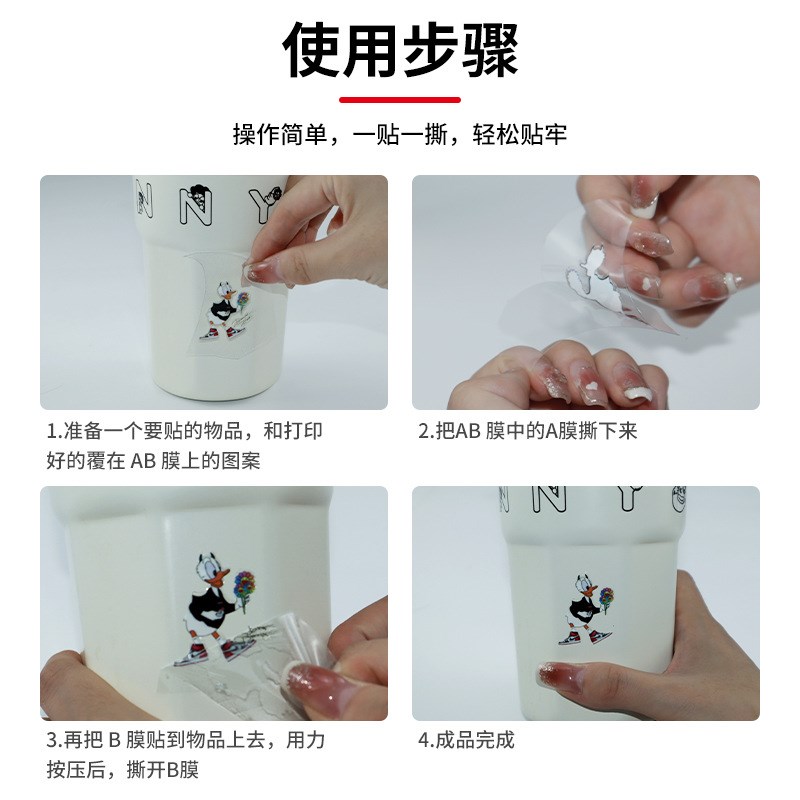 使用步骤

操作简单，一贴一撕，轻松贴牢

N N Y

1.准备一个要贴的物品，和打印好的覆在 AB 膜上的图案

2.把AB 膜中的A膜撕下来

N N Y

3.再把 B 膜贴到物品上去，用力按压后，撕开B膜

4.成品完成