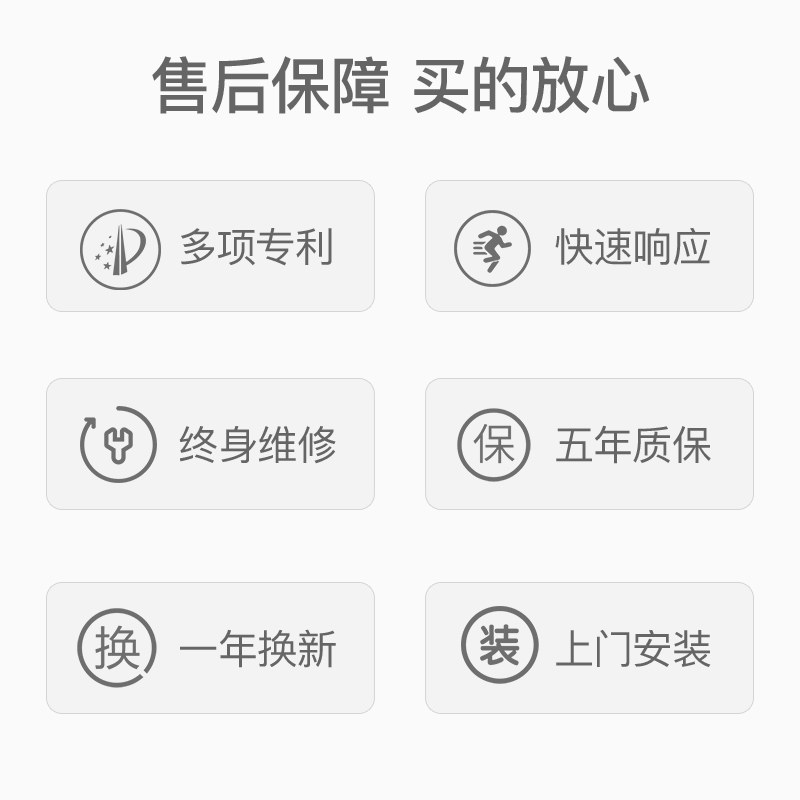 售后保障 买的放心

多项专利

快速响应

终身维修

保

五年质保

换

一年换新

装

上门安装