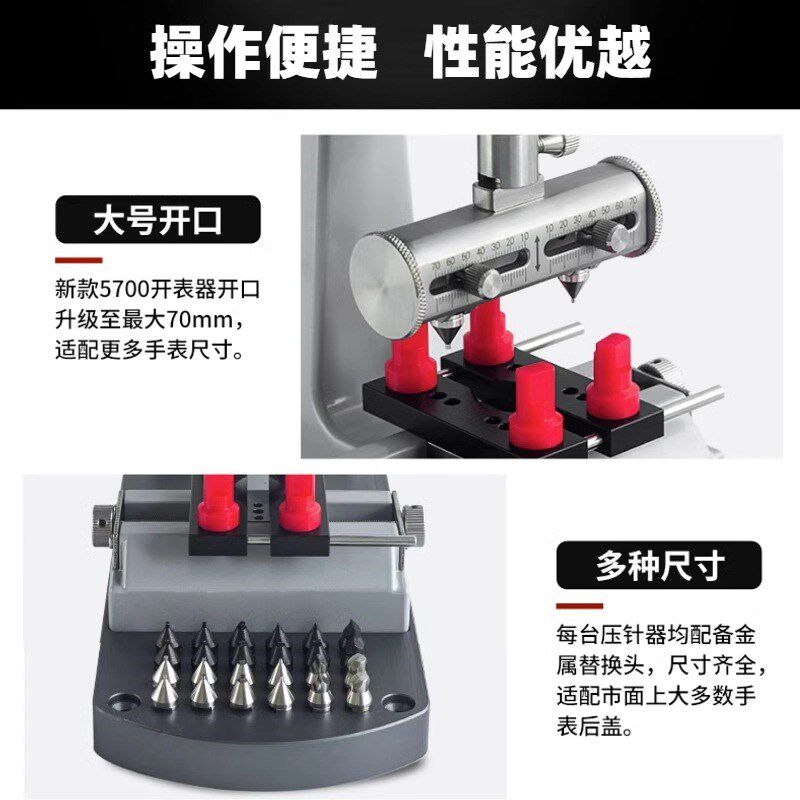 操作便捷 性能优越

大号开口

新款5700开表器开口升级至最大70mm，适配更多手表尺寸。

70 60 50 40 30 20 10

10 20 30 40 50 60 70

多种尺寸

每台压针器均配备金属替换头，尺寸齐全，适配市面上大多数手表后盖。