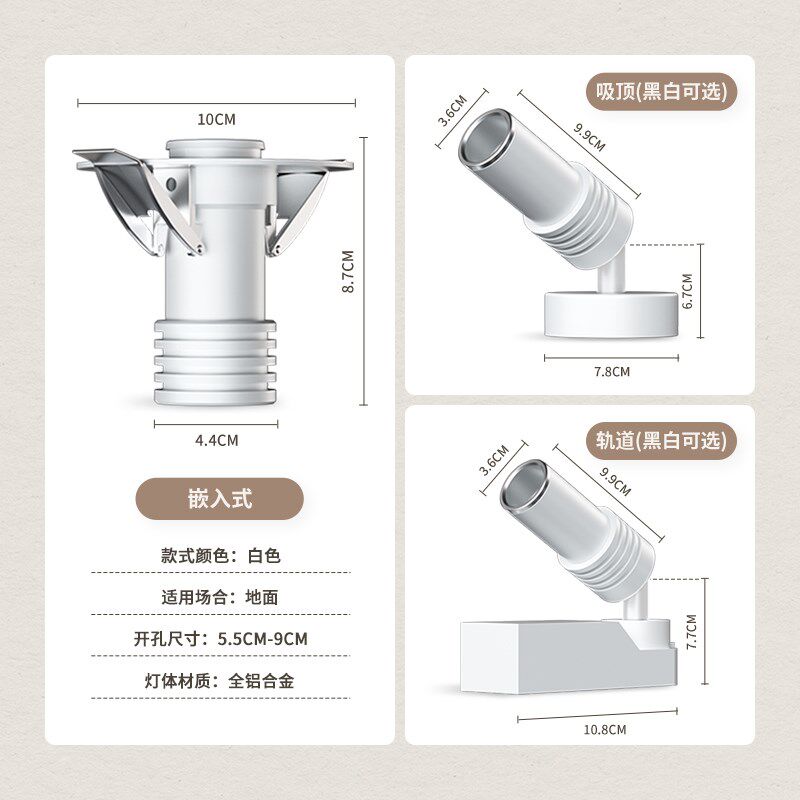 10CM

8.7CM

4.4CM

嵌入式

款式颜色：白色

适用场合：地面

开孔尺寸：5.5CM-9CM

灯体材质：全铝合金

吸顶(黑白可选)

3.6CM

9.9CM

6.7CM

7.8CM

轨道(黑白可选)

3.6CM

9.9CM

7.7CM

10.8CM