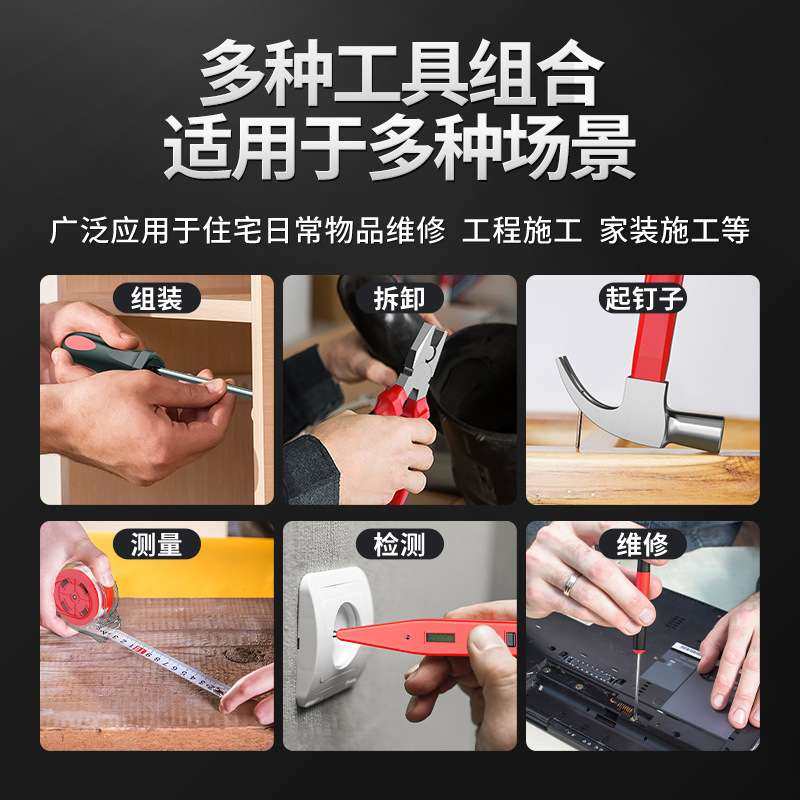 多种工具组合
适用于多种场景

广泛应用于住宅日常物品维修 工程施工 家装施工等

组装

拆卸

起钉子

测量

检测

维修