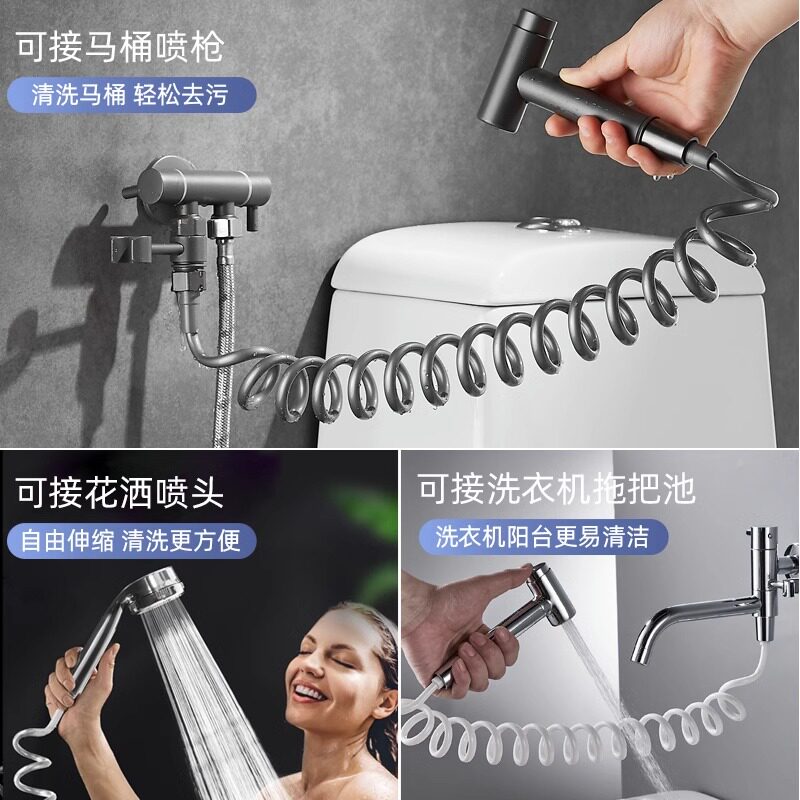 可接马桶喷枪

清洗马桶 轻松去污

可接花洒喷头

自由伸缩 清洗更方便

可接洗衣机拖把池

洗衣机阳台更易清洁