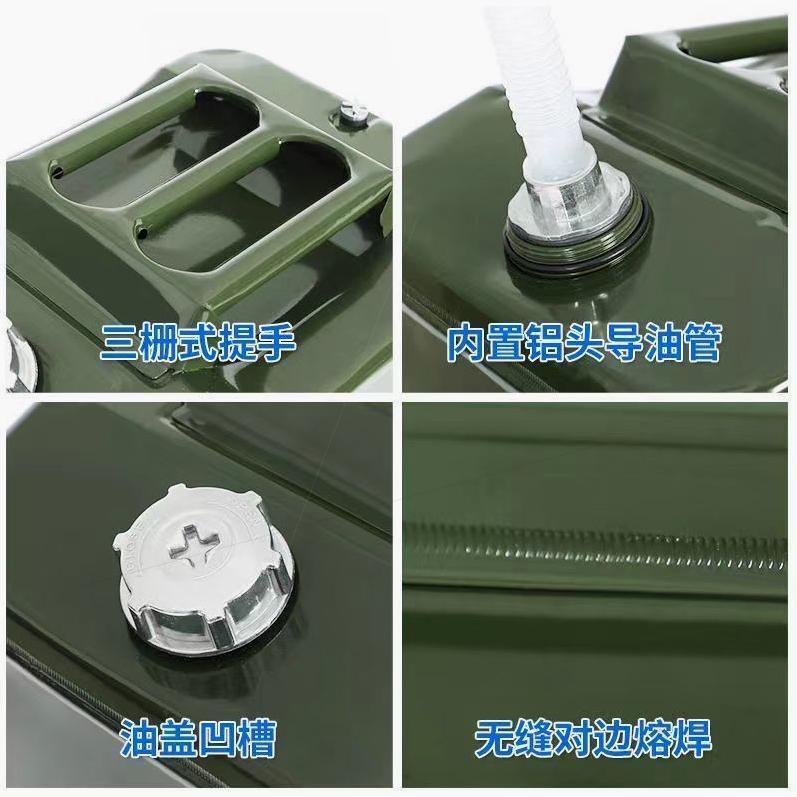 三栅式提手

内置铝头导油管

油盖凹槽

无缝对边熔焊