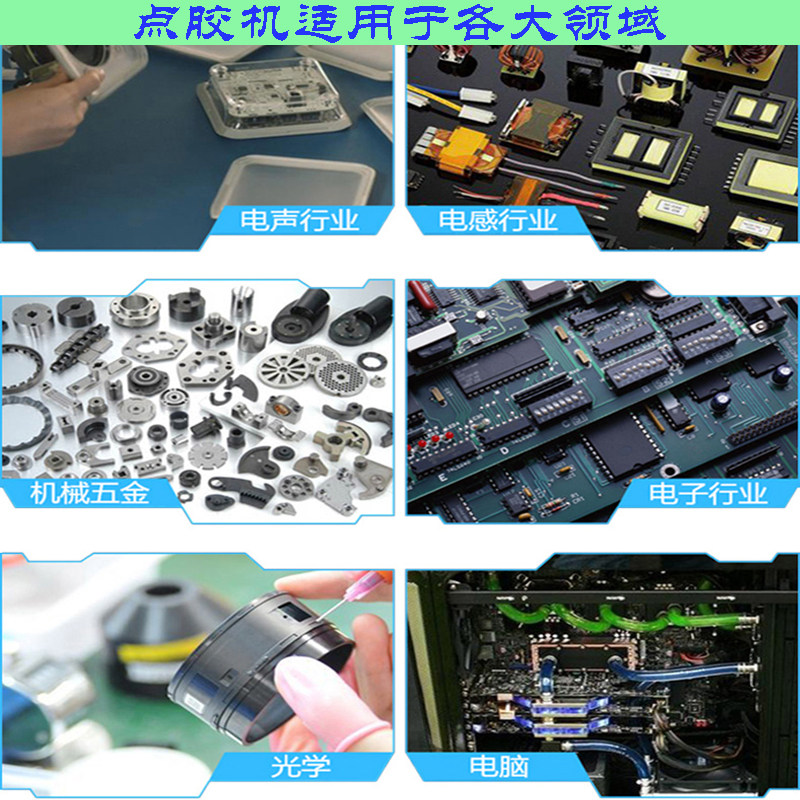 点胶机适用于各大领域

电声行业

电感行业

机械五金

电子行业

光学

电脑