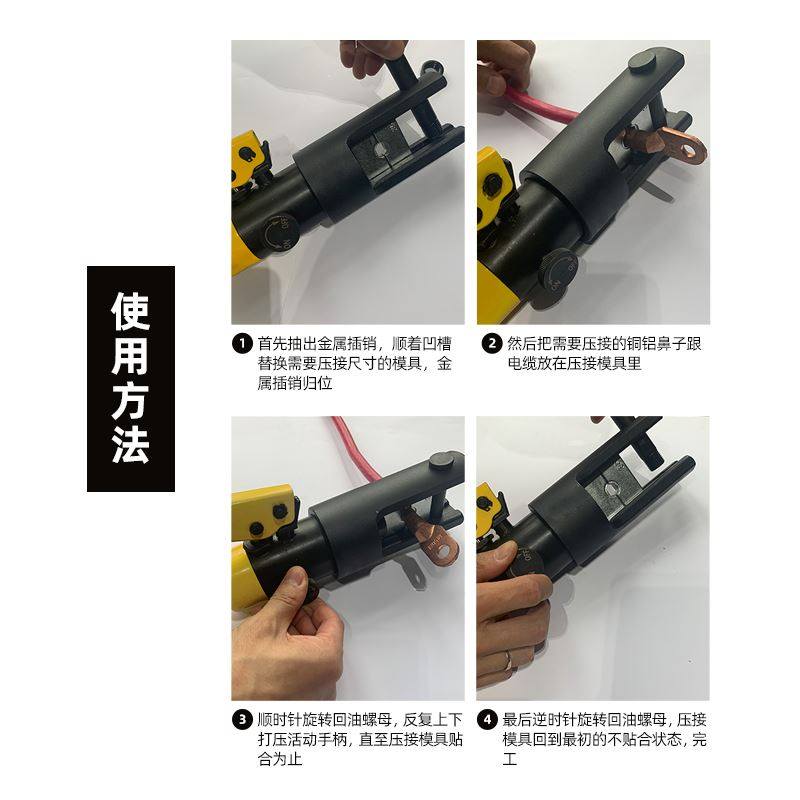 使用方法

1 首先抽出金属插销，顺着凹槽替换需要压接尺寸的模具，金属插销归位

2 然后把需要压接的铜铝鼻子跟电缆放在压接模具里

3 顺时针旋转回油螺母，反复上下打压活动手柄，直至压接模具贴合为止

4 最后逆时针旋转回油螺母，压接模具回到最初的不贴合状态，完工