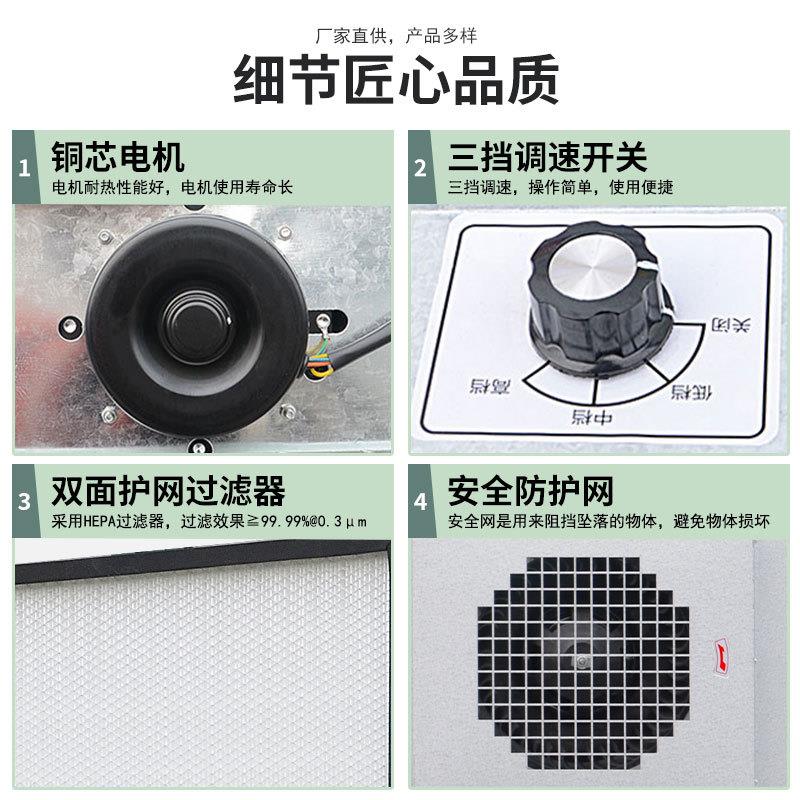 厂家直供，产品多样
细节匠心品质

1 铜芯电机
电机耐热性能好，电机使用寿命长

2 三挡调速开关
三挡调速，操作简单，使用便捷

关闭
低档
中档
高档

3 双面护网过滤器
采用HEPA过滤器，过滤效果≧99.99%@0.3μm

4 安全防护网
安全网是用来阻挡坠落的物体，避免物体损坏