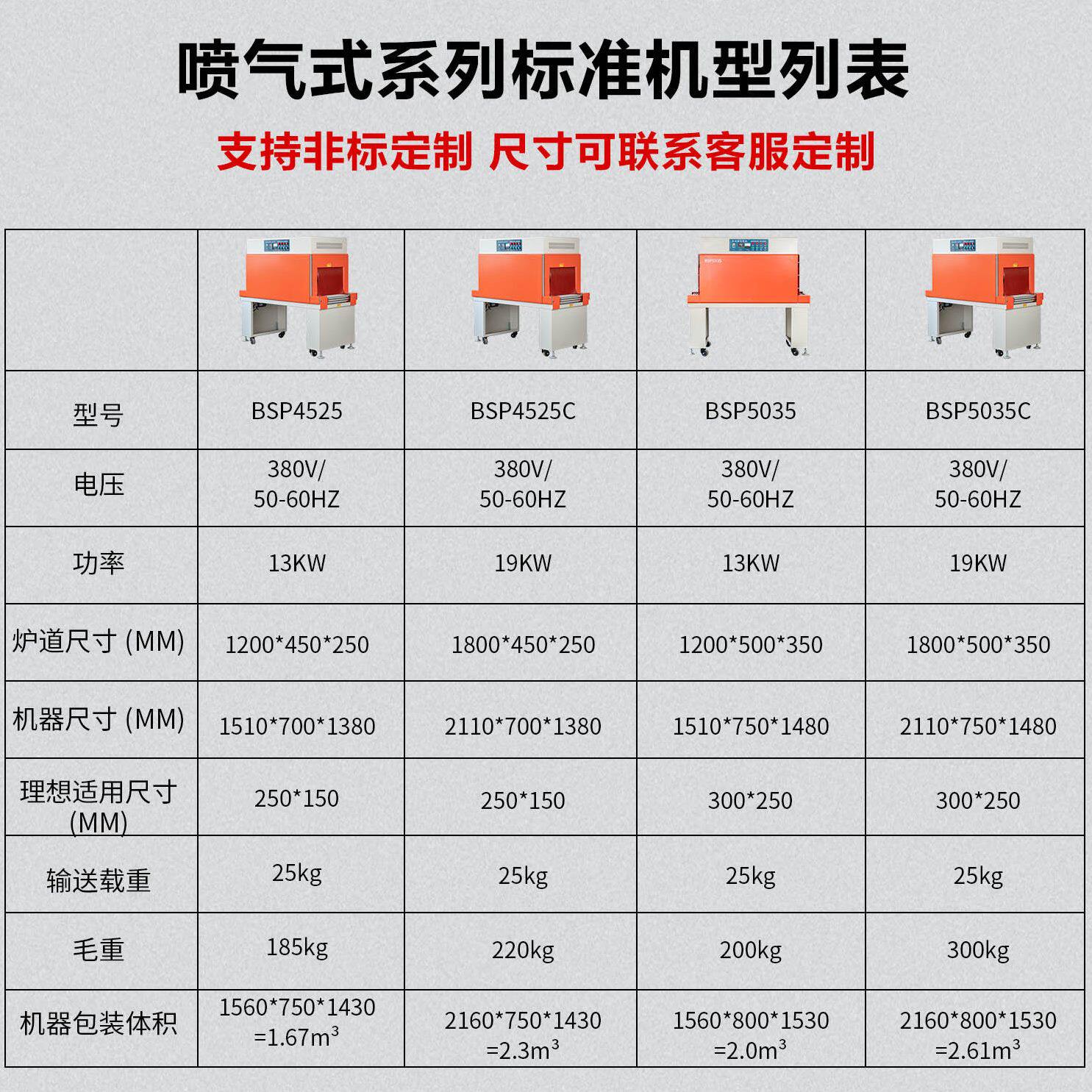 喷气式系列标准机型列表

支持非标定制 尺寸可联系客服定制

| | | | | |
|---|---|---|---|---|
| 型号 | BSP4525 | BSP4525C | BSP5035 | BSP5035C |
| 电压 | 380V/ 50-60HZ | 380V/ 50-60HZ | 380V/ 50-60HZ | 380V/ 50-60HZ |
| 功率 | 13KW | 19KW | 13KW | 19KW |
| 炉道尺寸 (MM) | 1200\*450\*250 | 1800\*450\*250 | 1200\*500\*350 | 1800\*500\*350 |
| 机器尺寸 (MM) | 1510\*700\*1380 | 2110\*700\*1380 | 1510\*750\*1480 | 2110\*750\*1480 |
| 理想适用尺寸 (MM) | 250\*150 | 250\*150 | 300\*250 | 300\*250 |
| 输送载重 | 25kg | 25kg | 25kg | 25kg |
| 毛重 | 185kg | 220kg | 200kg | 300kg |
| 机器包装体积 | 1560\*750\*1430 =1.67$m^3$ | 2160\*750\*1430 =2.3$m^3$ | 1560\*800\*1530 =2.0$m^3$ | 2160\*800\*1530 =2.61$m^3$ |