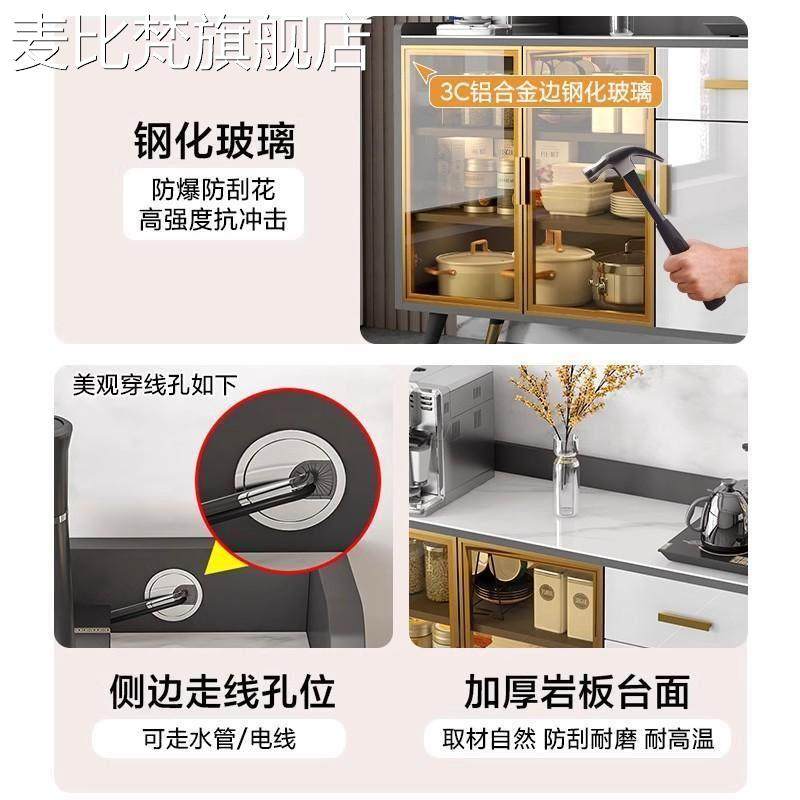 麦比梵旗舰店

3C铝合金边钢化玻璃

钢化玻璃

防爆防刮花
高强度抗冲击

美观穿线孔如下

侧边走线孔位

可走水管/电线

加厚岩板台面

取材自然 防刮耐磨 耐高温