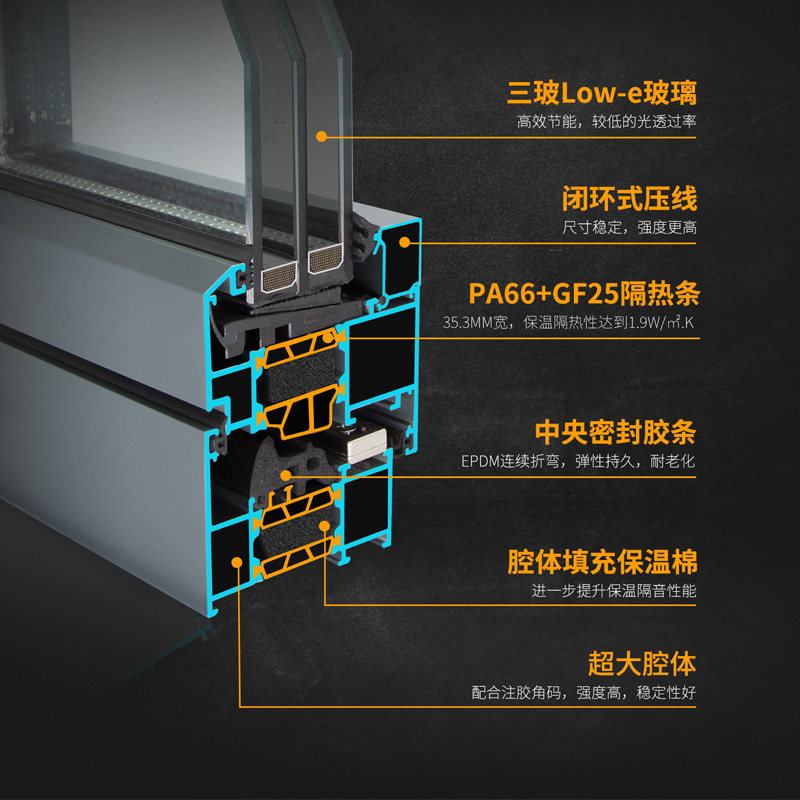 三玻Low-e玻璃
高效节能，较低的光透过率

闭环式压线
尺寸稳定，强度更高

PA66+GF25隔热条
35.3MM宽，保温隔热性达到1.9W/㎡.K

中央密封胶条
EPDM连续折弯，弹性持久，耐老化

腔体填充保温棉
进一步提升保温隔音性能

超大腔体
配合注胶角码，强度高，稳定性好