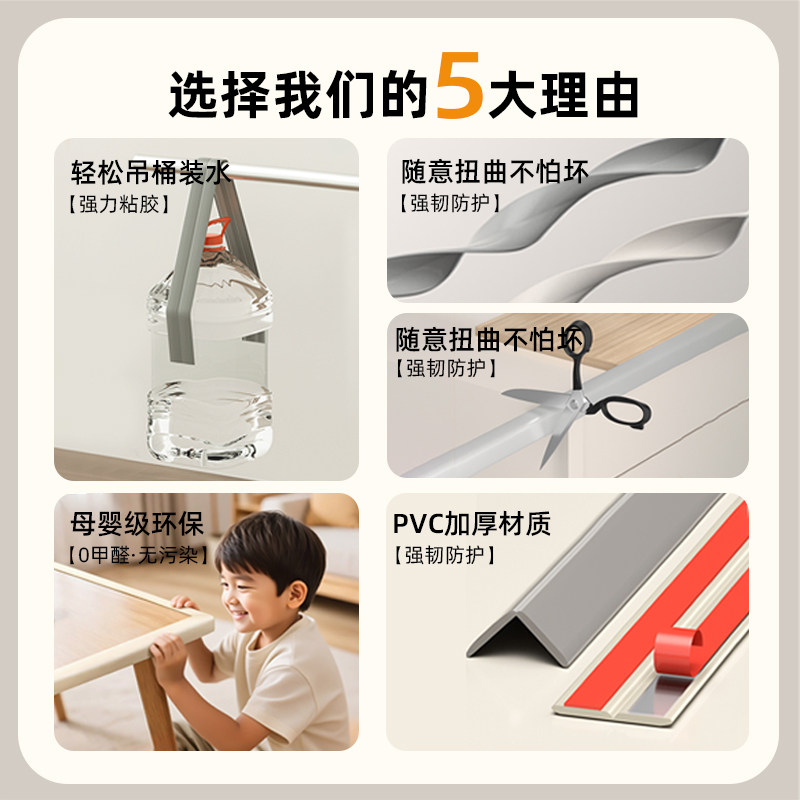 选择我们的5大理由

轻松吊桶装水
【强力粘胶】

随意扭曲不怕坏
【强韧防护】

随意扭曲不怕坏
【强韧防护】

母婴级环保
【0甲醛·无污染】

PVC加厚材质
【强韧防护】