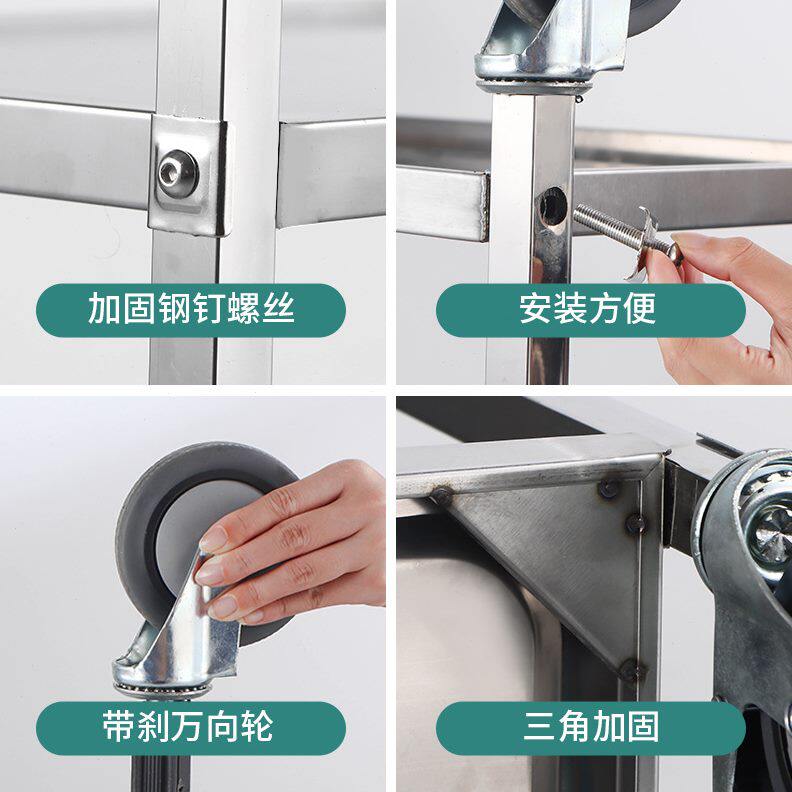 加固钢钉螺丝

安装方便

带刹万向轮

三角加固