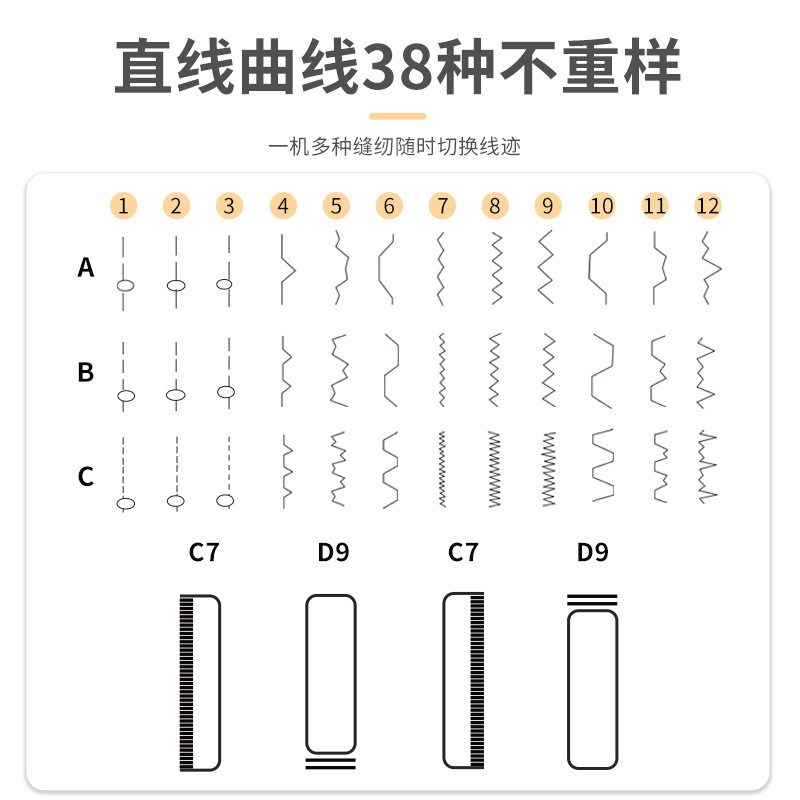 直线曲线38种不重样

一机多种缝纫随时切换线迹

1 2 3 4 5 6 7 8 9 10 11 12

A

B

C

C7 D9 C7 D9