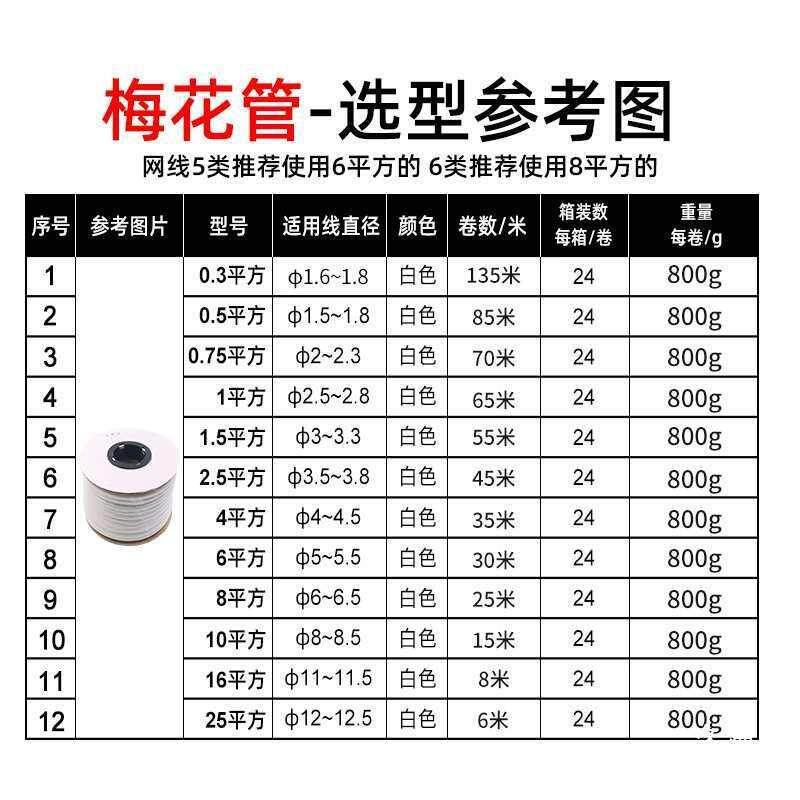 梅花管-选型参考图

网线5类推荐使用6平方的 6类推荐使用8平方的

| 序号 | 参考图片 | 型号 | 适用线直径 | 颜色 | 卷数/米 | 箱装数 每箱/卷 | 重量 每卷/g |
|---|---|---|---|---|---|---|---|
| 1 | | 0.3平方 | ϕ1.6~1.8 | 白色 | 135米 | 24 | 800g |
| 2 | | 0.5平方 | ϕ1.5~1.8 | 白色 | 85米 | 24 | 800g |
| 3 | | 0.75平方 | ϕ2~2.3 | 白色 | 70米 | 24 | 800g |
| 4 | | 1平方 | ϕ2.5~2.8 | 白色 | 65米 | 24 | 800g |
| 5 | | 1.5平方 | ϕ3~3.3 | 白色 | 55米 | 24 | 800g |
| 6 | | 2.5平方 | ϕ3.5~3.8 | 白色 | 45米 | 24 | 800g |
| 7 | | 4平方 | ϕ4~4.5 | 白色 | 35米 | 24 | 800g |
| 8 | | 6平方 | ϕ5~5.5 | 白色 | 30米 | 24 | 800g |
| 9 | | 8平方 | ϕ6~6.5 | 白色 | 25米 | 24 | 800g |
| 10 | | 10平方 | ϕ8~8.5 | 白色 | 15米 | 24 | 800g |
| 11 | | 16平方 | ϕ11~11.5 | 白色 | 8米 | 24 | 800g |
| 12 | | 25平方 | ϕ12~12.5 | 白色 | 6米 | 24 | 800g |