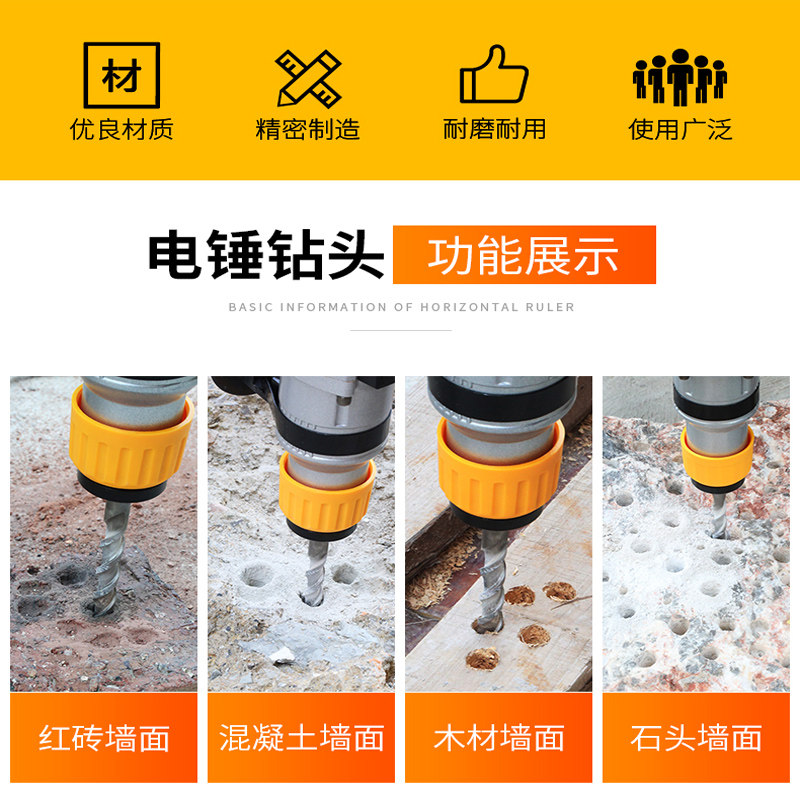 材
优良材质
精密制造
耐磨耐用
使用广泛

电锤钻头 功能展示
BASIC INFORMATION OF HORIZONTAL RULER

红砖墙面
混凝土墙面
木材墙面
石头墙面