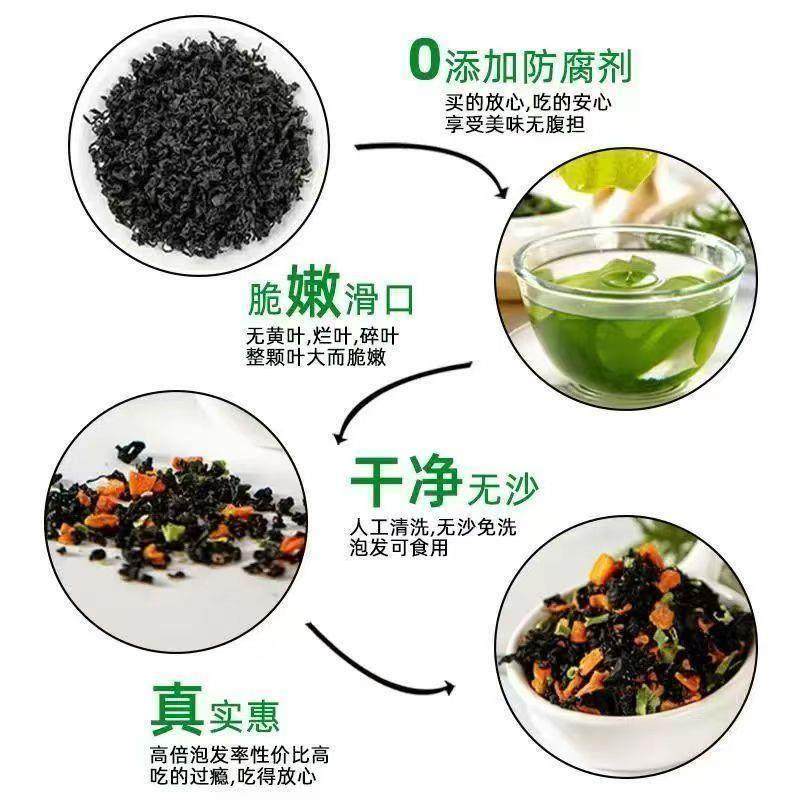 0添加防腐剂
买的放心,吃的安心
享受美味无腹担

脆嫩滑口
无黄叶,烂叶,碎叶
整颗叶大而脆嫩

干净无沙
人工清洗,无沙免洗
泡发可食用

真实惠
高倍泡发率性价比高
吃的过瘾,吃得放心