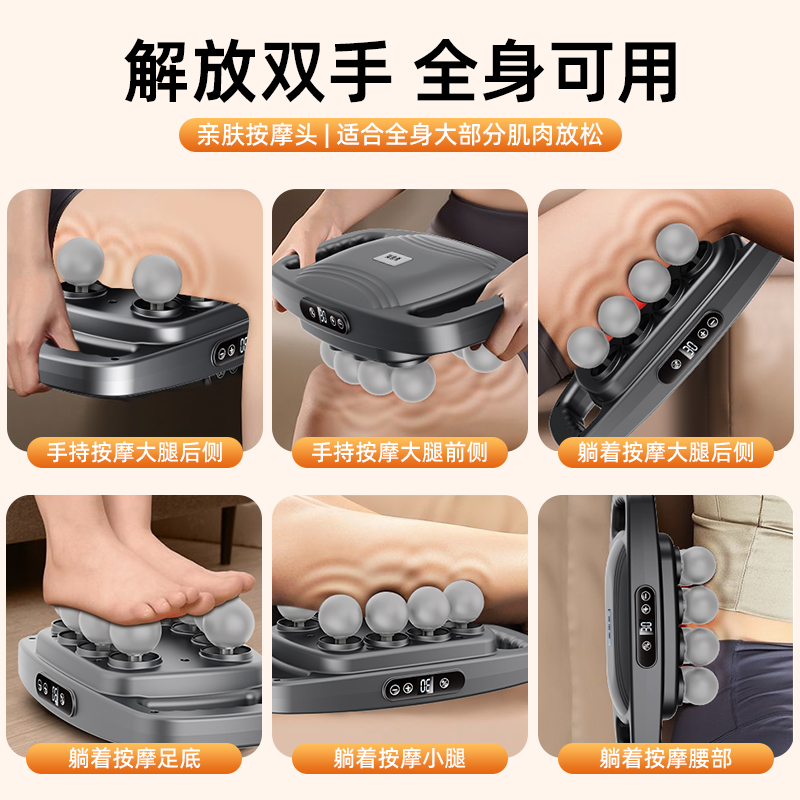 解放双手 全身可用

亲肤按摩头 | 适合全身大部分肌肉放松

手持按摩大腿后侧

手持按摩大腿前侧

躺着按摩大腿后侧

躺着按摩足底

躺着按摩小腿

躺着按摩腰部