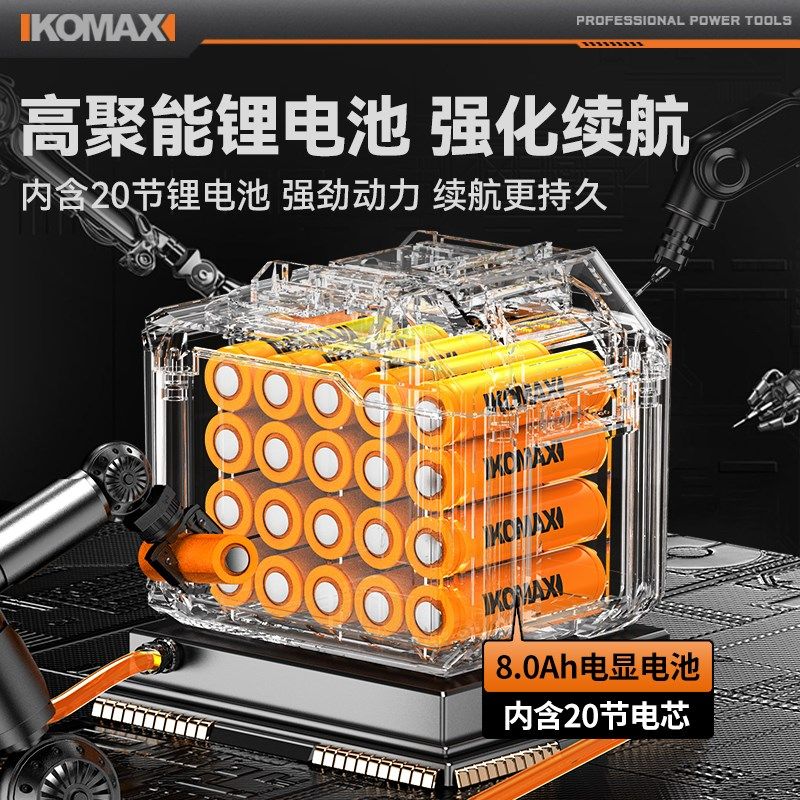 KOMAX

PROFESSIONAL POWER TOOLS

高聚能锂电池 强化续航

内含20节锂电池 强劲动力 续航更持久

KOMAX

KOMAX

KOMAX

KOMAX

8.0Ah电显电池

内含20节电芯