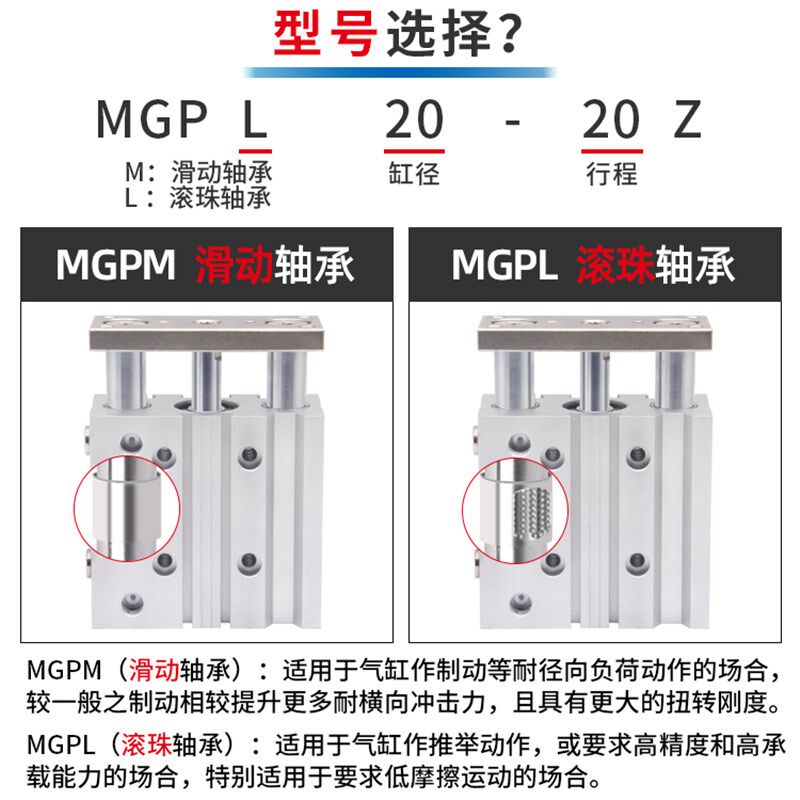 型号选择?

MGP L 20 - 20 Z

M：滑动轴承
L：滚珠轴承

缸径

行程

MGPM 滑动轴承

MGPL 滚珠轴承

MGPM（滑动轴承）：适用于气缸作制动等耐径向负荷动作的场合，较一般之制动相较提升更多耐横向冲击力，且具有更大的扭转刚度。

MGPL（滚珠轴承）：适用于气缸作推举动作，或要求高精度和高承载能力的场合，特别适用于要求低摩擦运动的场合。