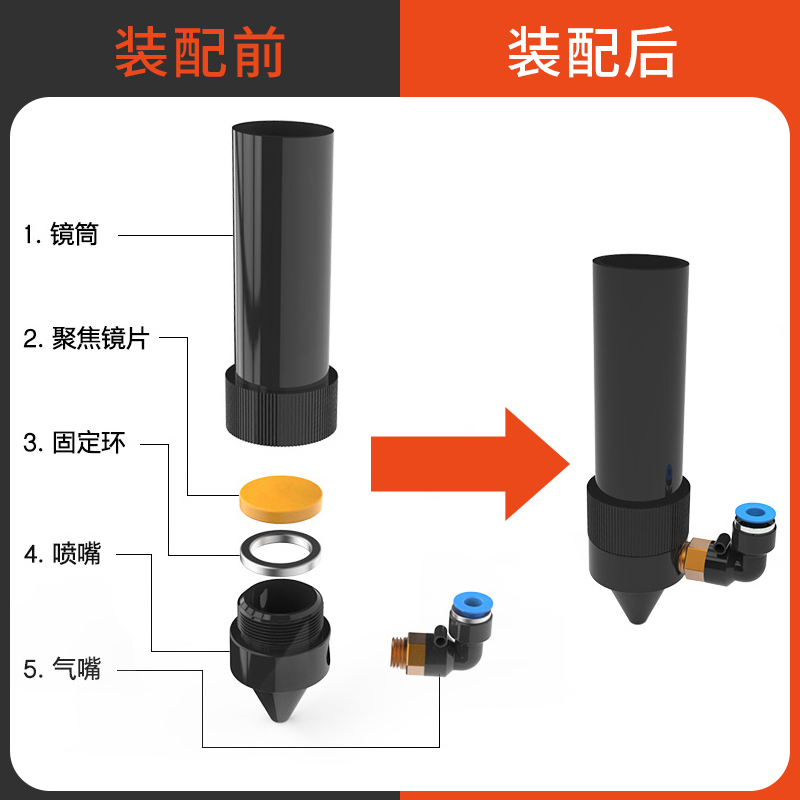 装配前

装配后

1. 镜筒

2. 聚焦镜片

3. 固定环

4. 喷嘴

5. 气嘴