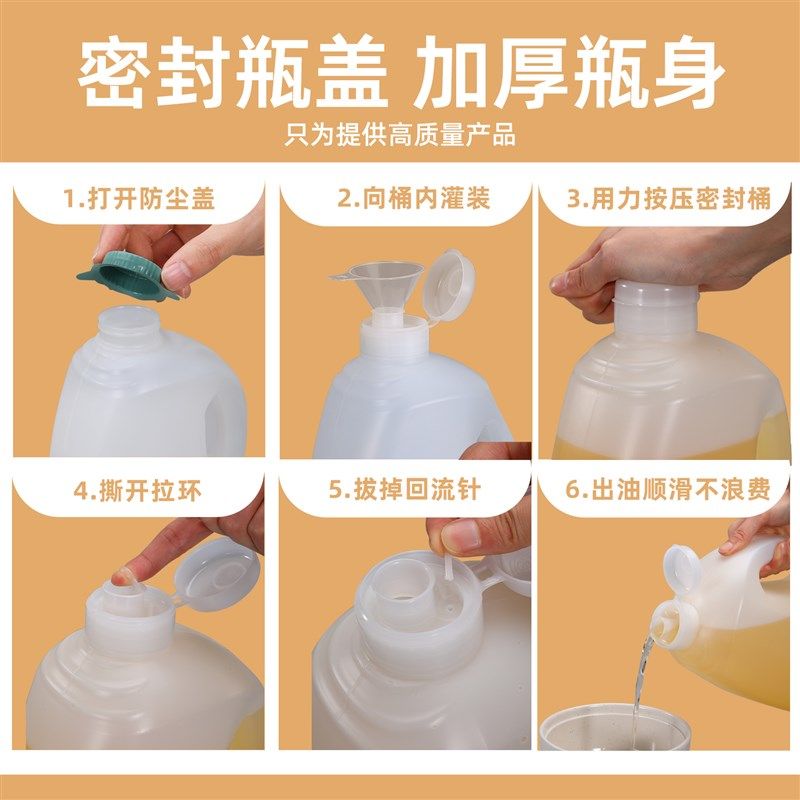 密封瓶盖 加厚瓶身
只为提供高质量产品

1.打开防尘盖

2.向桶内灌装

3.用力按压密封桶

4.撕开拉环

5.拔掉回流针

6.出油顺滑不浪费