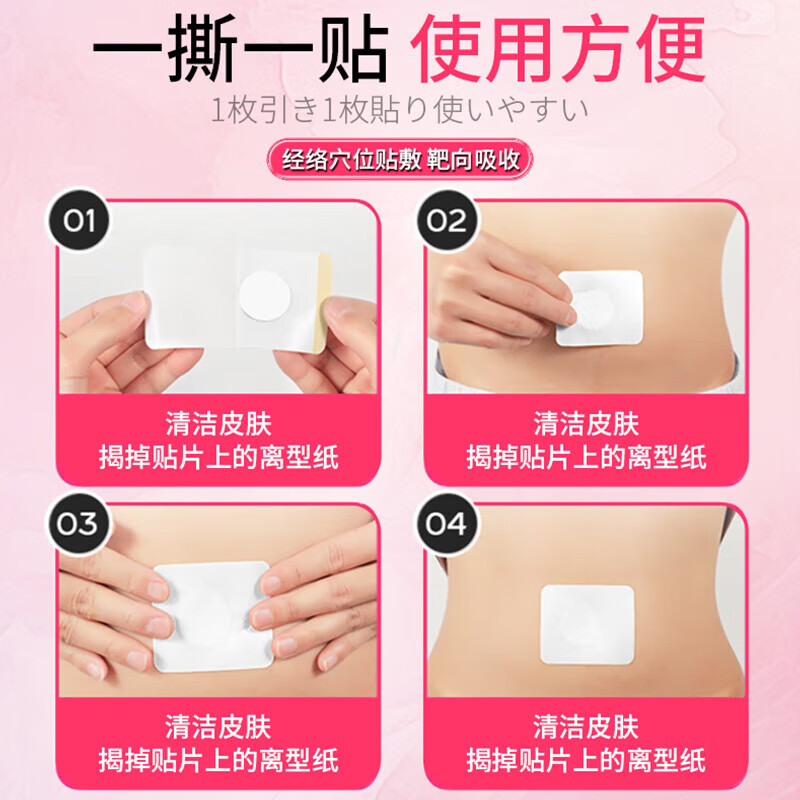 一撕一贴 使用方便

1枚引き1枚貼り使いやすい

经络穴位贴敷 靶向吸收

01

清洁皮肤
揭掉贴片上的离型纸

02

清洁皮肤
揭掉贴片上的离型纸

03

清洁皮肤
揭掉贴片上的离型纸

04

清洁皮肤
揭掉贴片上的离型纸