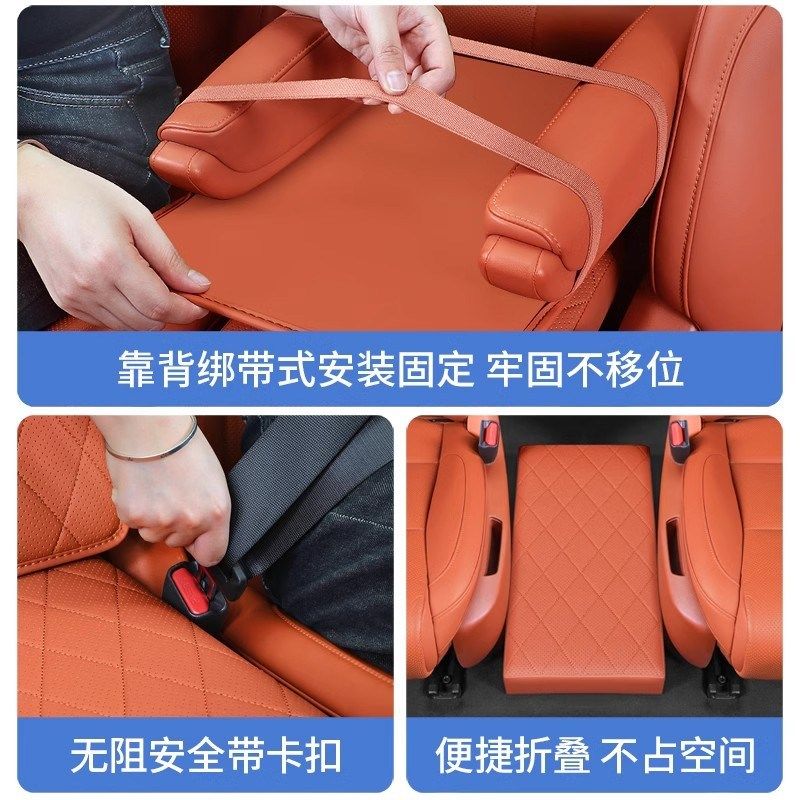 靠背绑带式安装固定 牢固不移位

无阻安全带卡扣

便捷折叠 不占空间