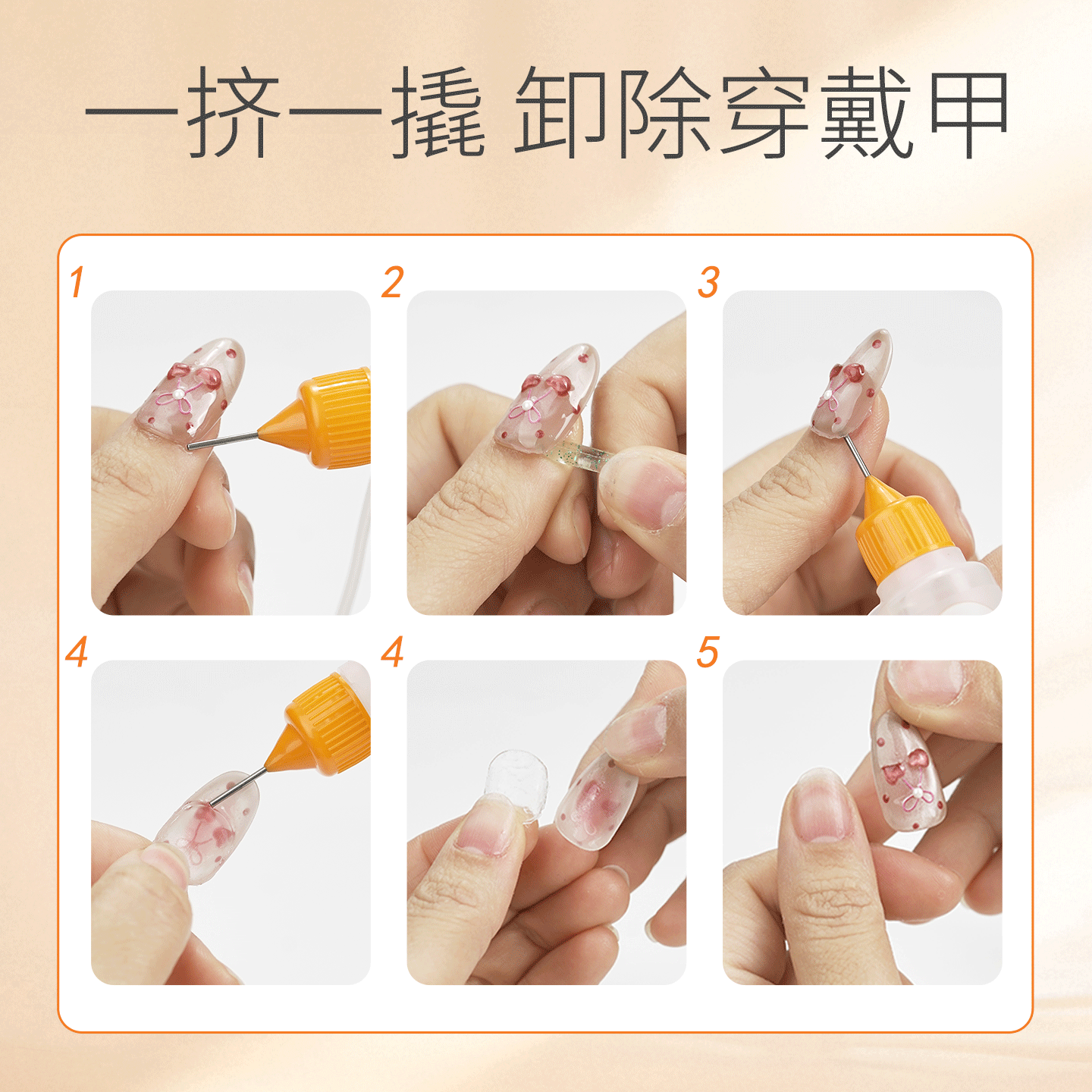 一挤一撬 卸除穿戴甲

1

2

3

4

4

5