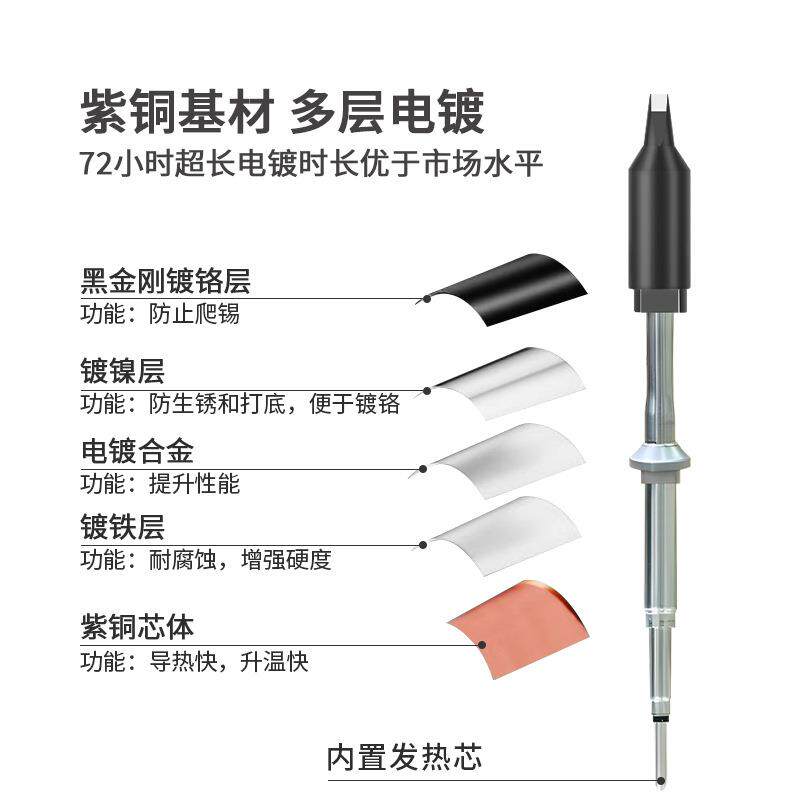 紫铜基材 多层电镀
72小时超长电镀时长优于市场水平

黑金刚镀铬层
功能：防止爬锡

镀镍层
功能：防生锈和打底，便于镀铬

电镀合金
功能：提升性能

镀铁层
功能：耐腐蚀，增强硬度

紫铜芯体
功能：导热快，升温快

内置发热芯