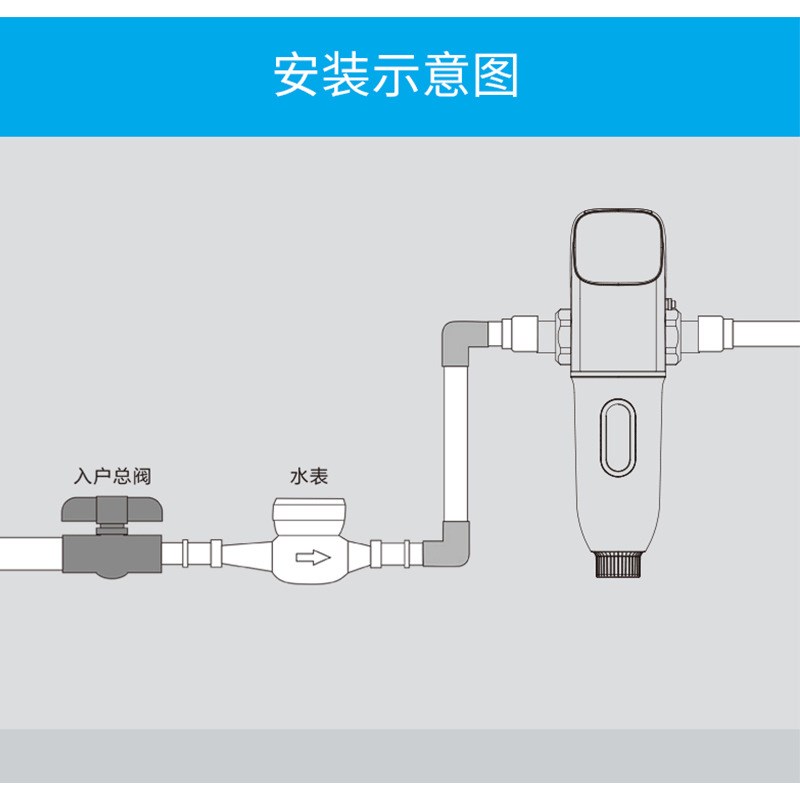 安装示意图

入户总阀

水表